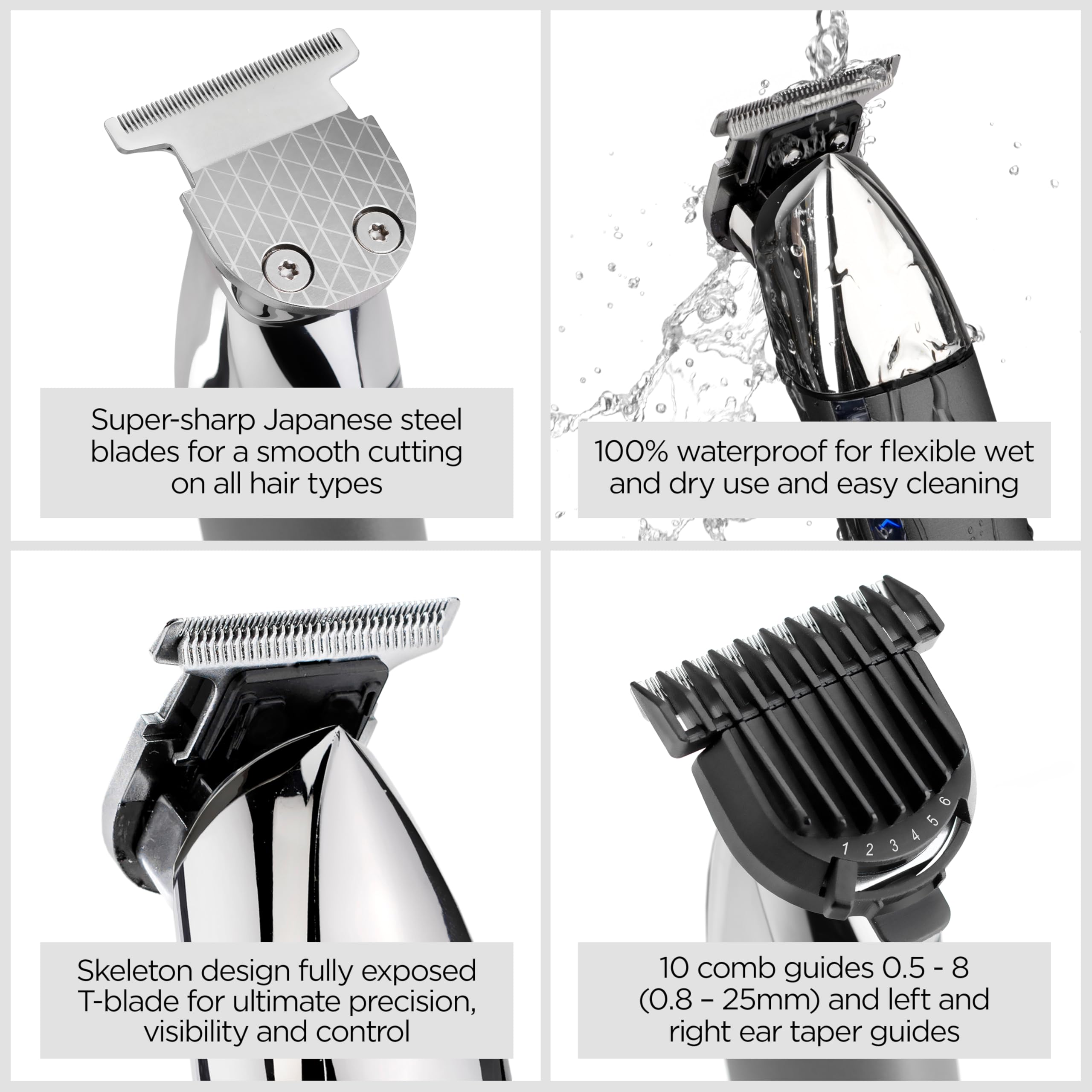 Super-sharp Japanese steel blades for a smooth cutting on all hair types

100% waterproof for flexible wet and dry use and easy cleaning

Skeleton design fully exposed T-blade for ultimate precision, visibility and control

1 2 3 4 5 6

10 comb guides 0.5 - 8 (0.8 – 25mm) and left and right ear taper guides