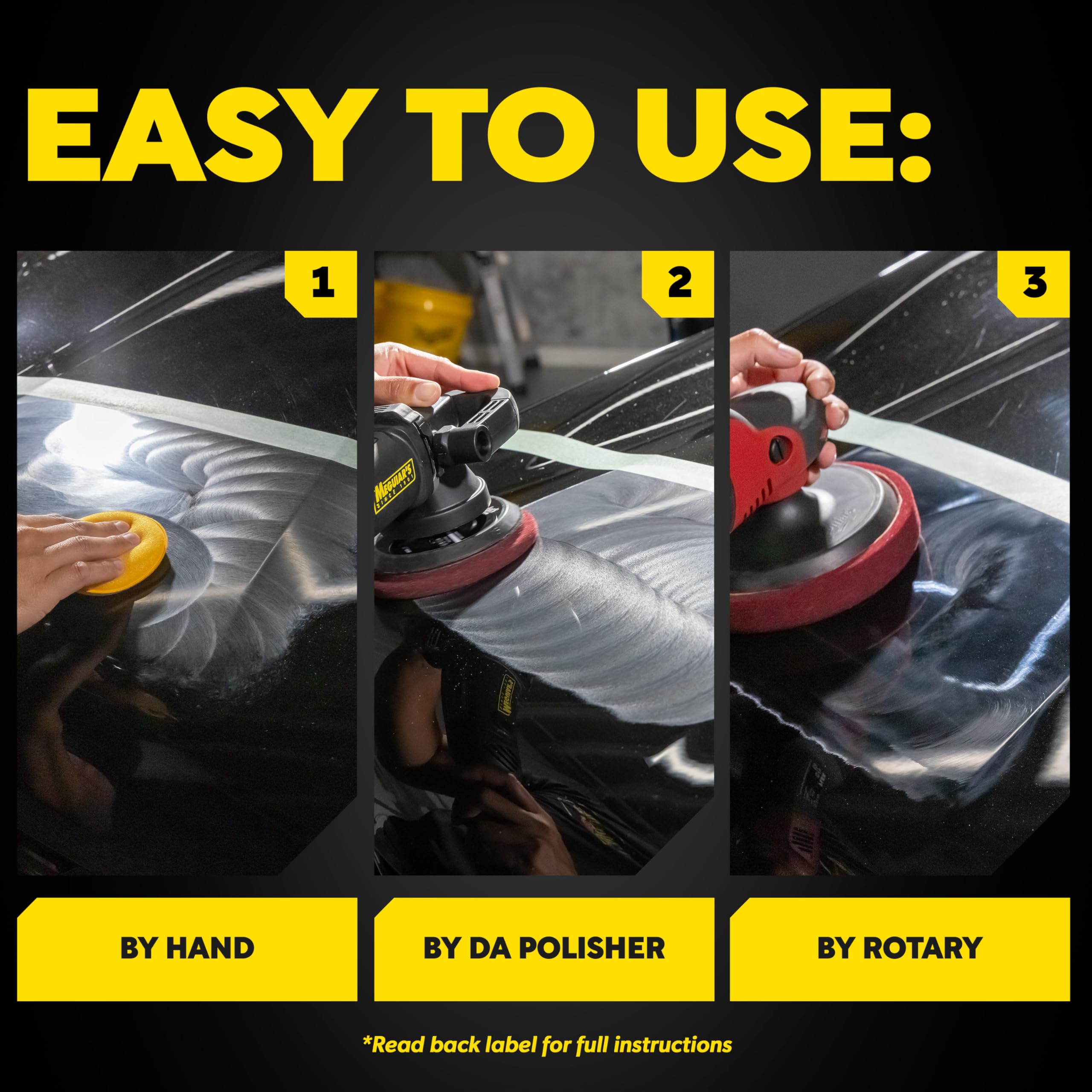 EASY TO USE:

1

2

MEGUIAR'S SINCE 1901

3

BY HAND

BY DA POLISHER

BY ROTARY

*Read back label for full instructions