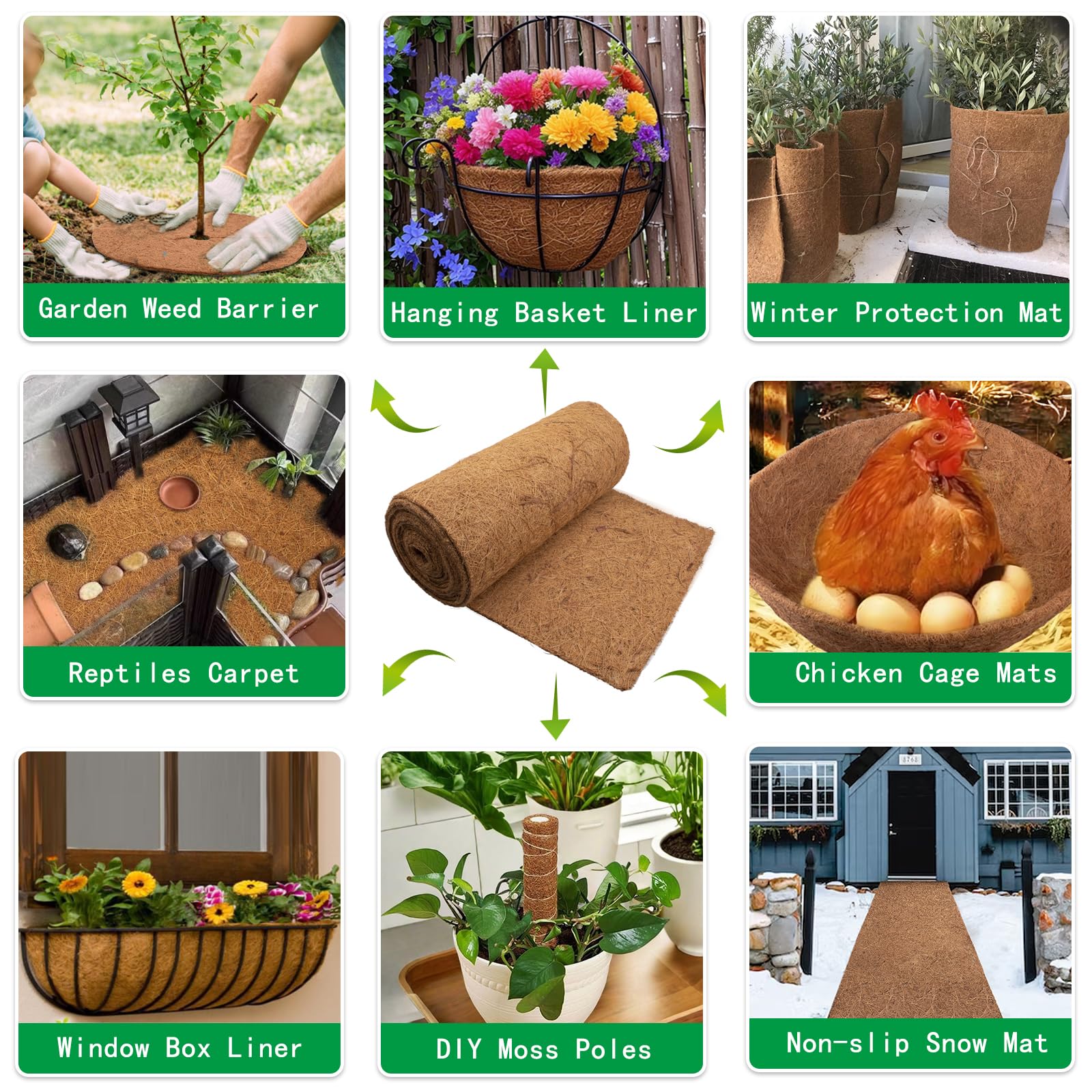 Garden Weed Barrier

Hanging Basket Liner

Winter Protection Mat

Reptiles Carpet

Chicken Cage Mats

Window Box Liner

DIY Moss Poles

Non-slip Snow Mat