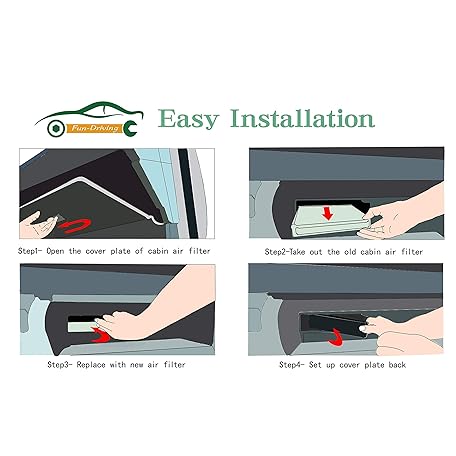 Fun-Driving

Easy Installation

Step1- Open the cover plate of cabin air filter

Step2-Take out the old cabin air filter

Step3- Replace with new air filter

Step4- Set up cover plate back