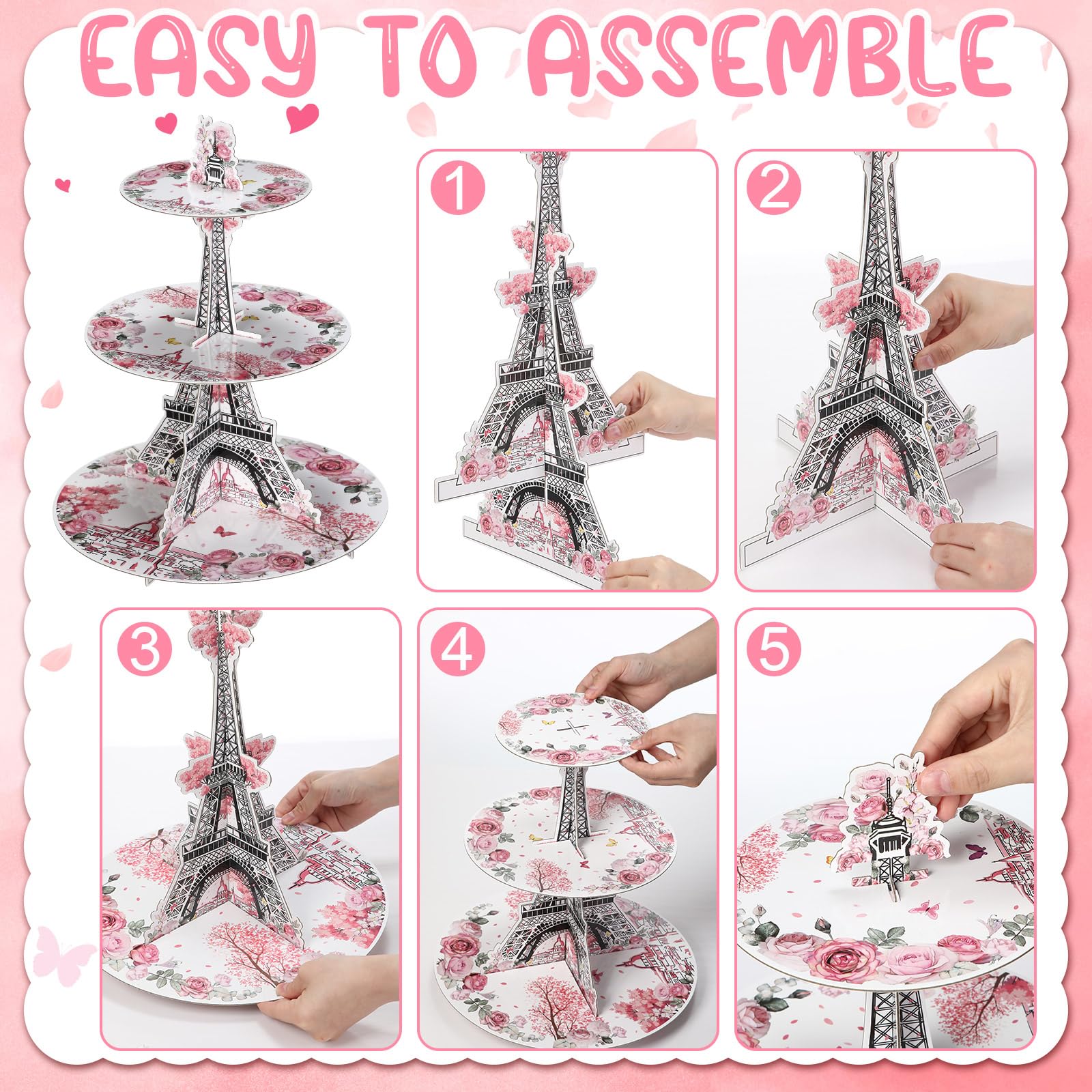 EASY TO ASSEMBLE

1

2

3

4

5