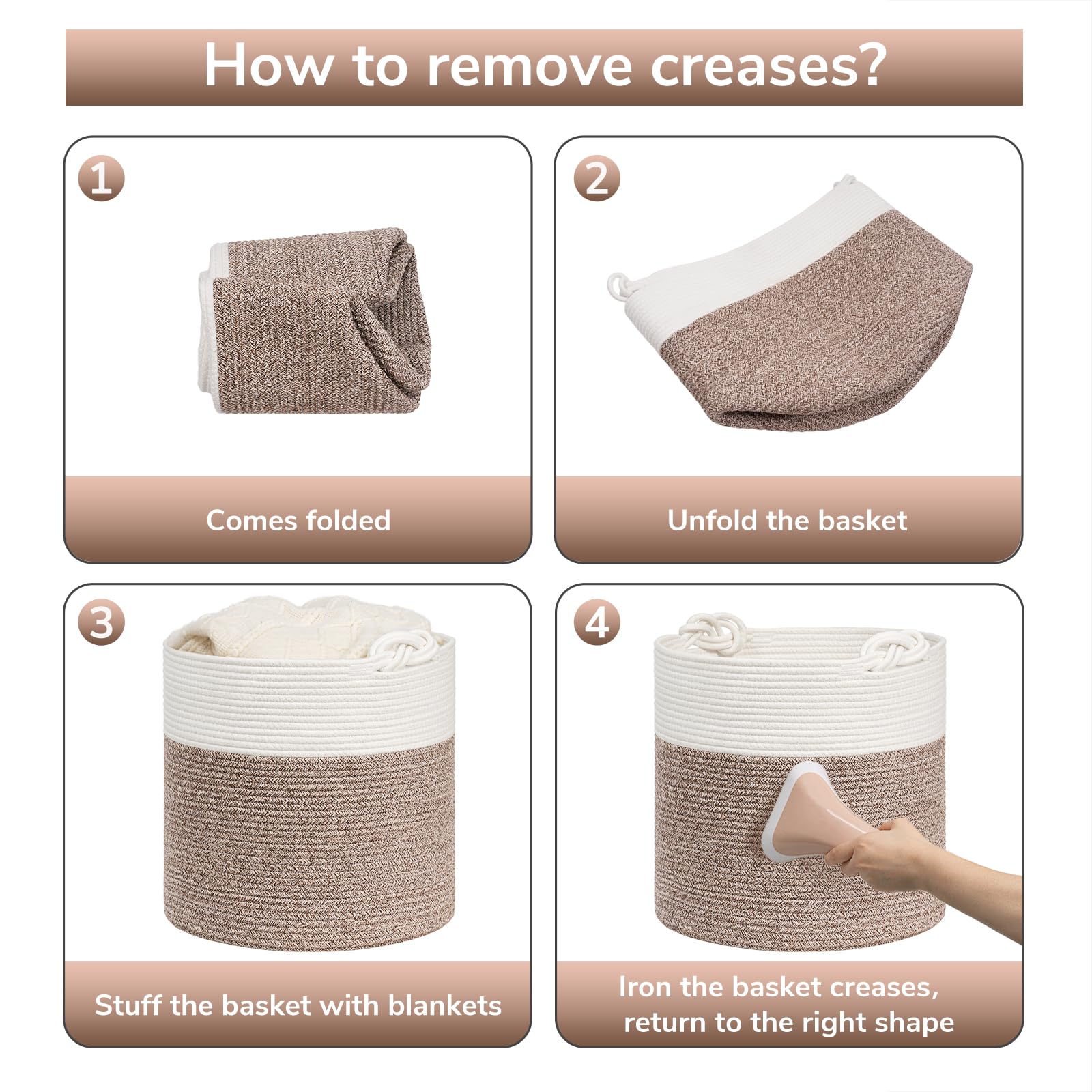 How to remove creases?

1

Comes folded

2

Unfold the basket

3

Stuff the basket with blankets

4

Iron the basket creases, return to the right shape