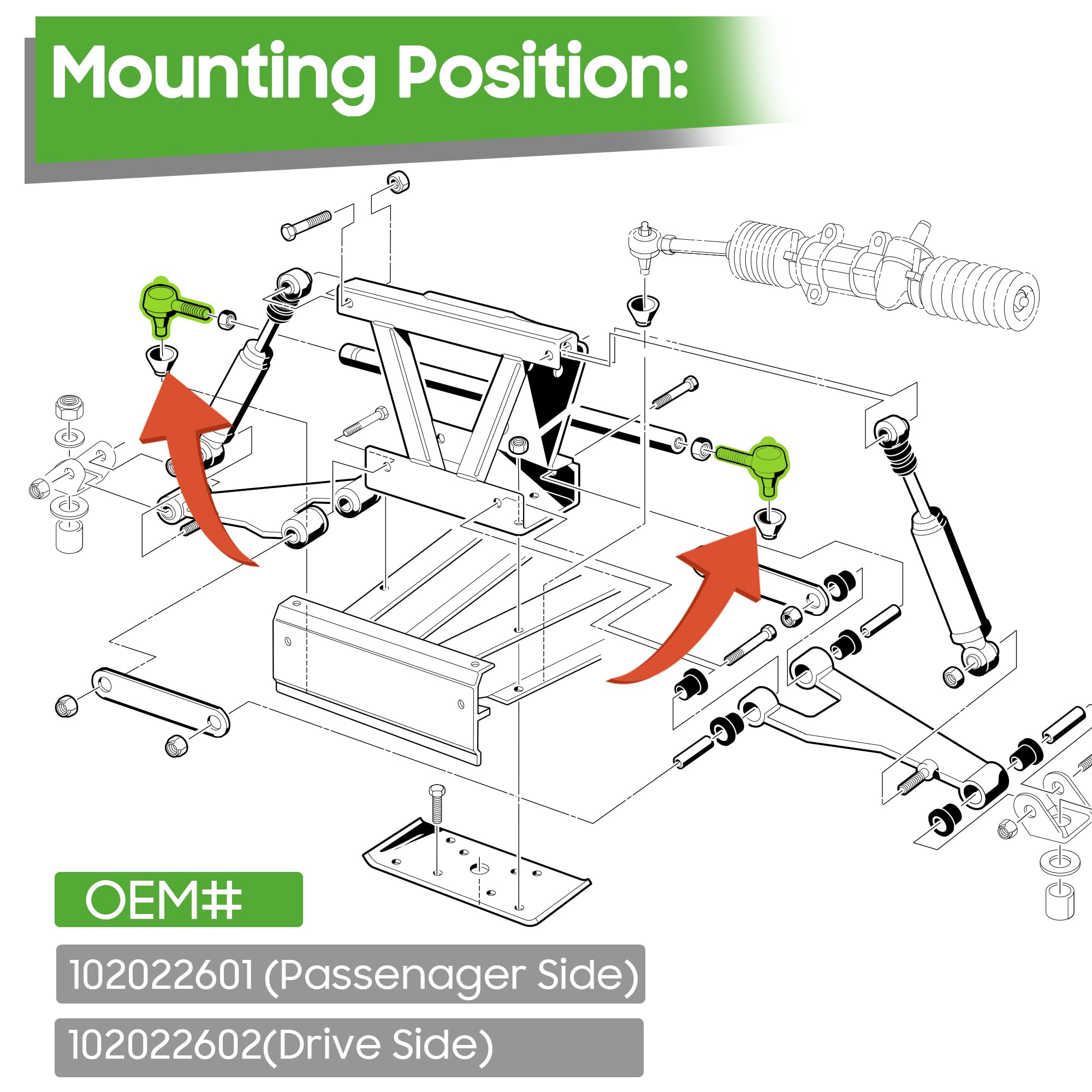 Mounting Position:

OEM#

102022601 (Passenager Side)

102022602(Drive Side)