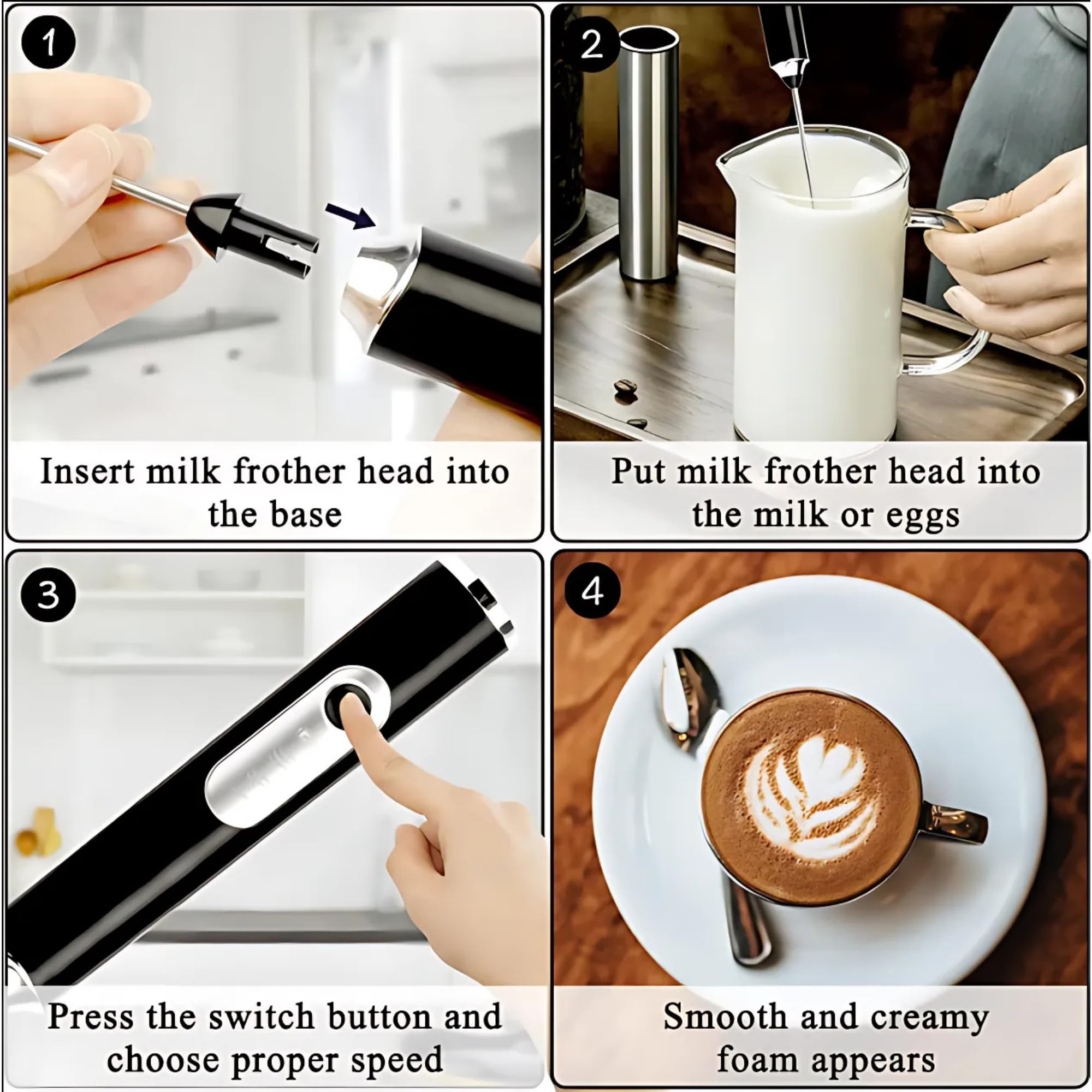 1

Insert milk frother head into the base

2

Put milk frother head into the milk or eggs

3

Press the switch button and choose proper speed

4

Smooth and creamy foam appears