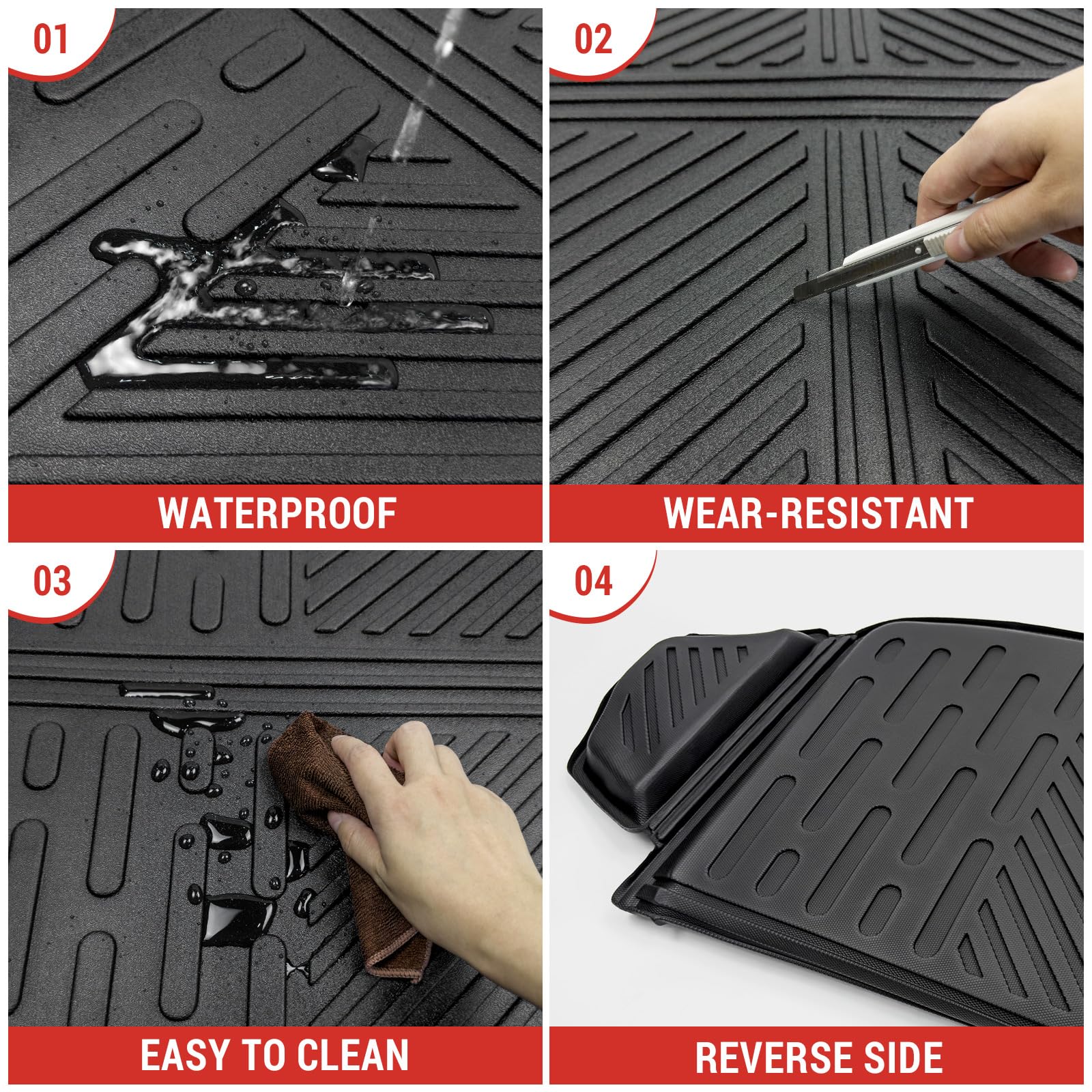 01

WATERPROOF

02

WEAR-RESISTANT

03

EASY TO CLEAN

04

REVERSE SIDE