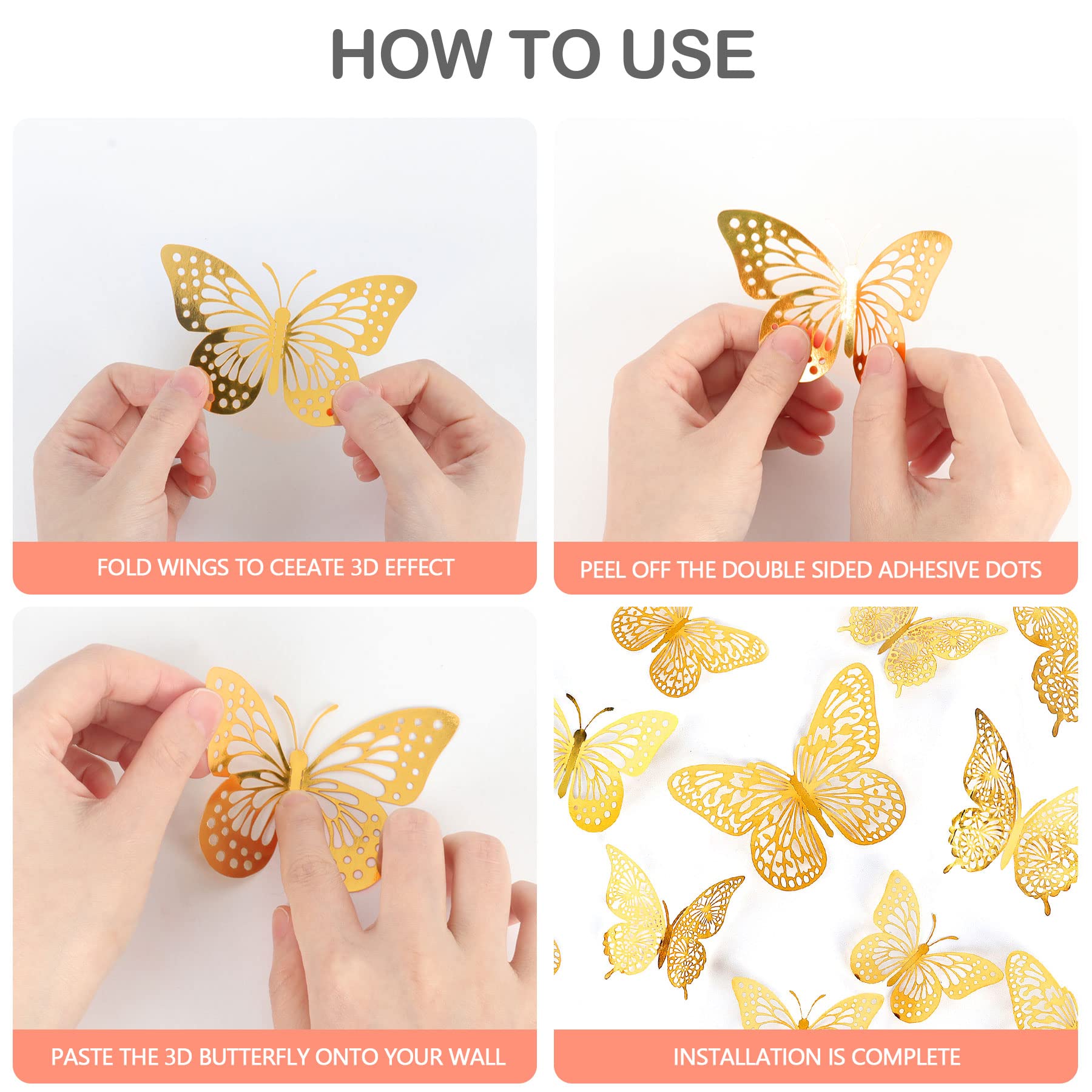 HOW TO USE

FOLD WINGS TO CEEATE 3D EFFECT

PEEL OFF THE DOUBLE SIDED ADHESIVE DOTS

PASTE THE 3D BUTTERFLY ONTO YOUR WALL

INSTALLATION IS COMPLETE