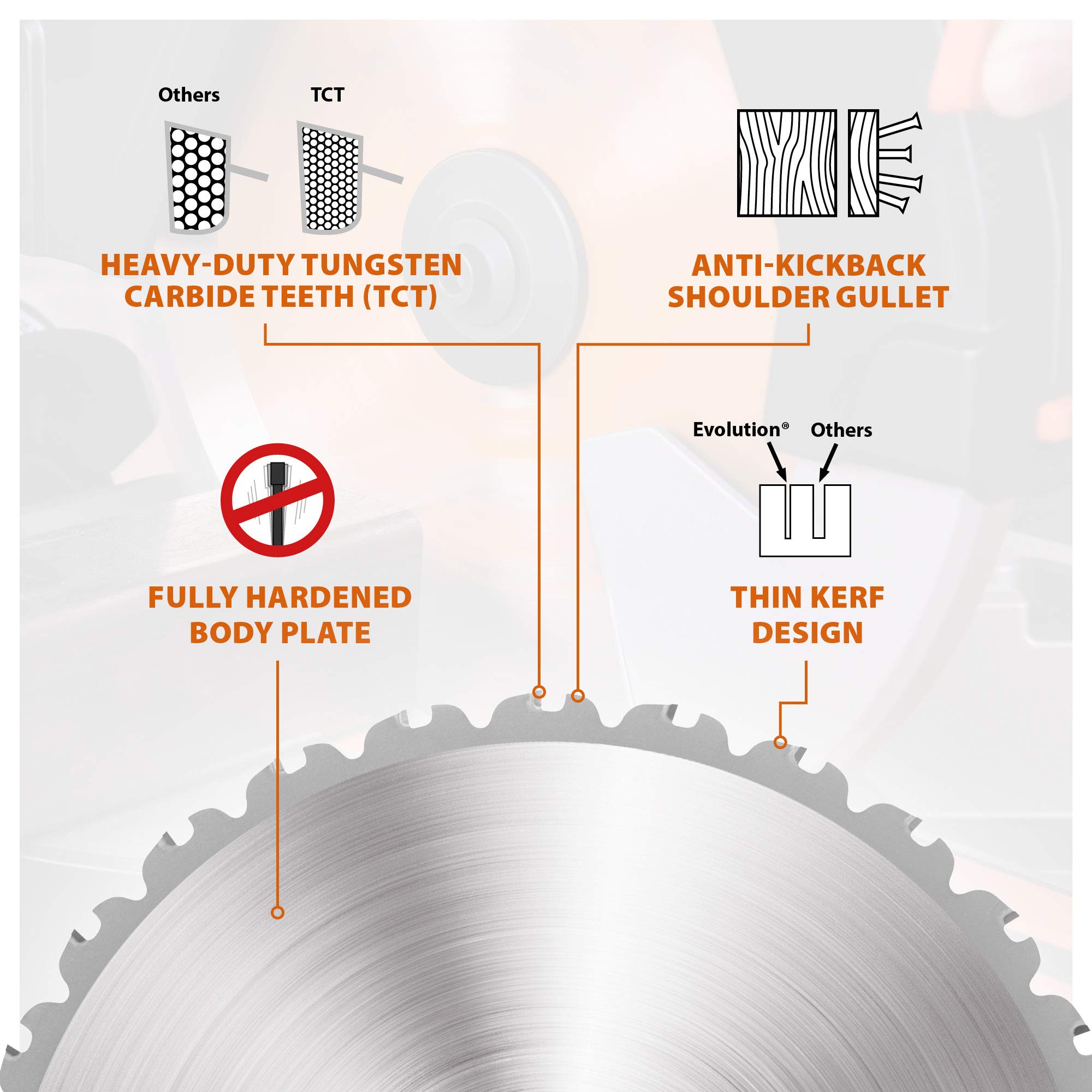 Others TCT

HEAVY-DUTY TUNGSTEN CARBIDE TEETH (TCT)

ANTI-KICKBACK SHOULDER GULLET

Evolution® Others

FULLY HARDENED BODY PLATE

THIN KERF DESIGN