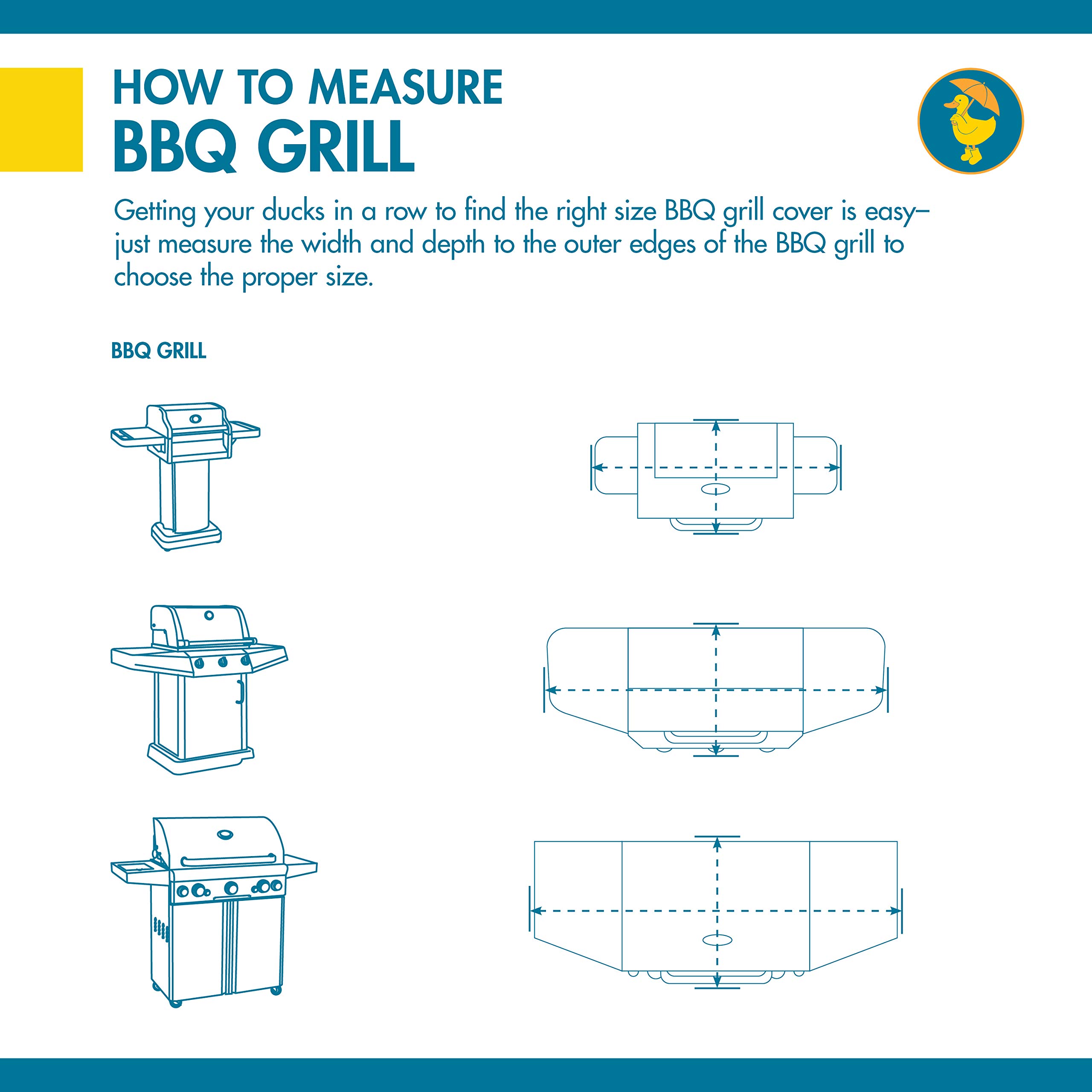 HOW TO MEASURE
BBQ GRILL

Getting your ducks in a row to find the right size BBQ grill cover is easy– just measure the width and depth to the outer edges of the BBQ grill to choose the proper size.

BBQ GRILL