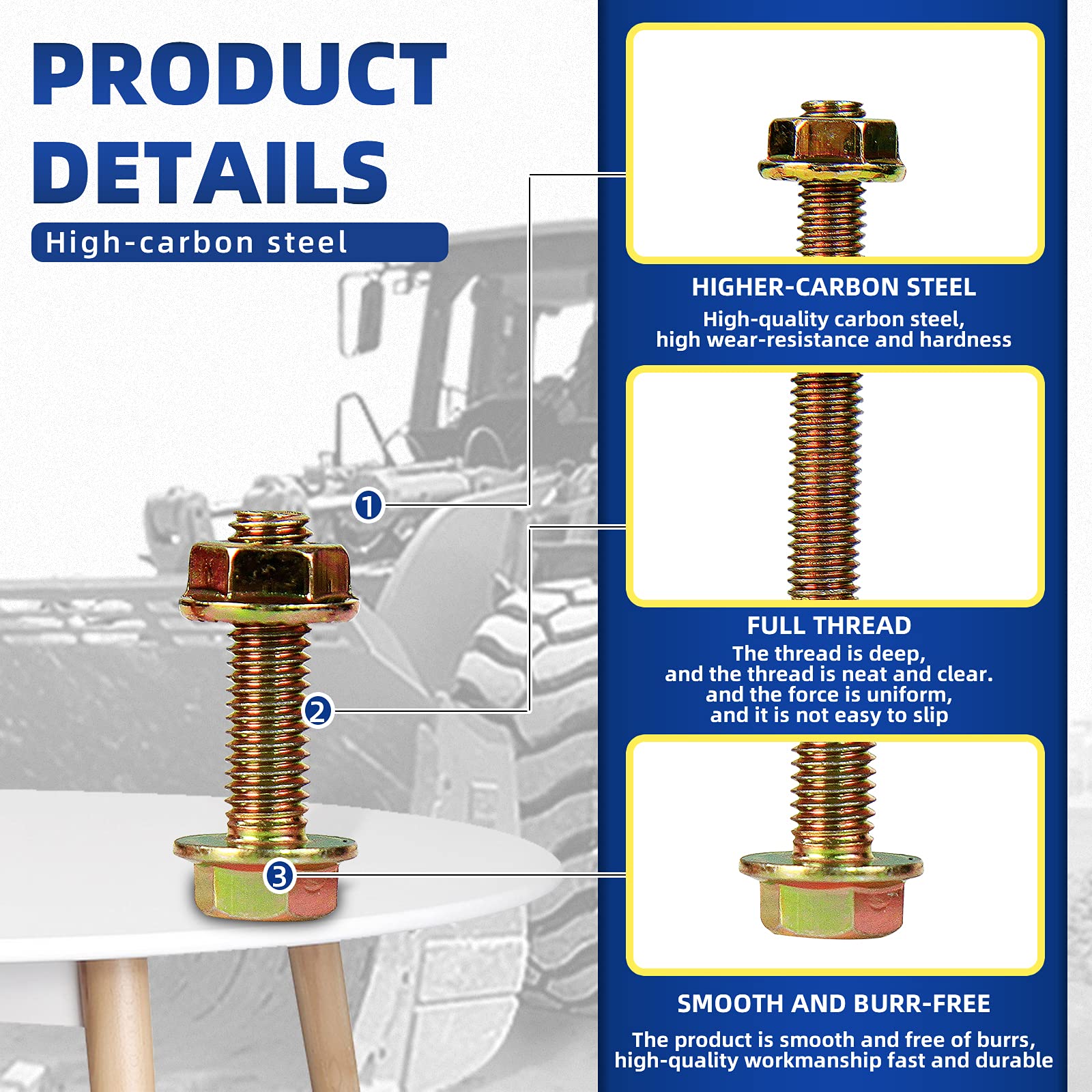 PRODUCT DETAILS

High-carbon steel

1

2

3

HIGHER-CARBON STEEL

High-quality carbon steel, high wear-resistance and hardness

FULL THREAD

The thread is deep, and the thread is neat and clear. and the force is uniform, and it is not easy to slip

SMOOTH AND BURR-FREE

The product is smooth and free of burrs, high-quality workmanship fast and durable