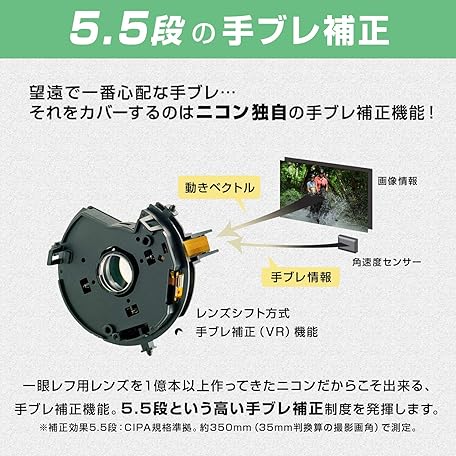 5.5段の手ブレ補正

望遠で一番心配な手ブレ…
それをカバーするのはニコン独自の手ブレ補正機能！

動きベクトル

画像情報

角速度センサー

手ブレ情報

レンズシフト方式
手ブレ補正（VR）機能

一眼レフ用レンズを1億本以上作ってきたニコンだからこそ出来る、手ブレ補正機能。5.5段という高い手ブレ補正制度を発揮します。
※補正効果5.5段：CIPA規格準拠。約350mm（35mm判換算の撮影画角）で測定。