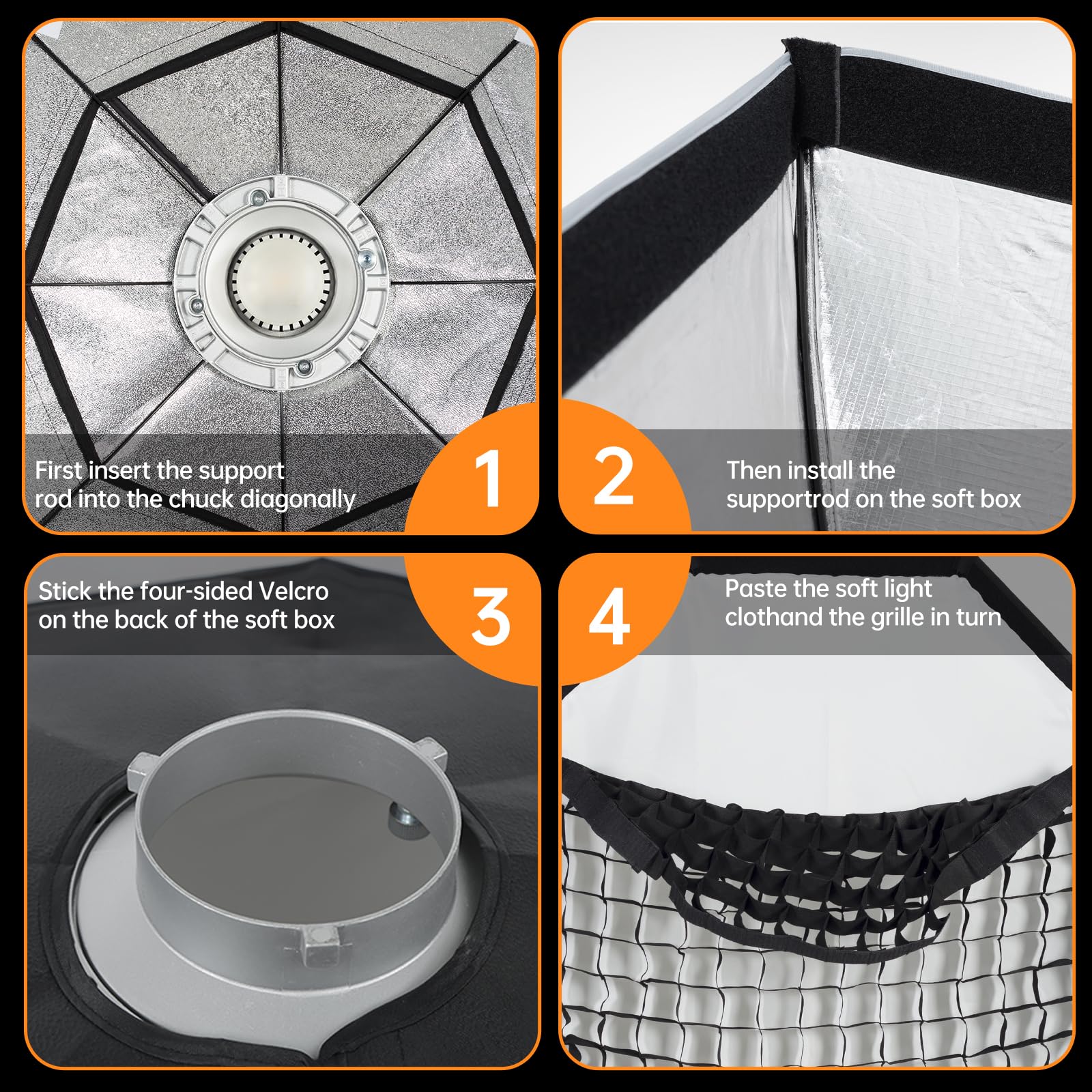 First insert the support rod into the chuck diagonally

1

2

Then install the supportrod on the soft box

Stick the four-sided Velcro on the back of the soft box

3

4

Paste the soft light clothand the grille in turn