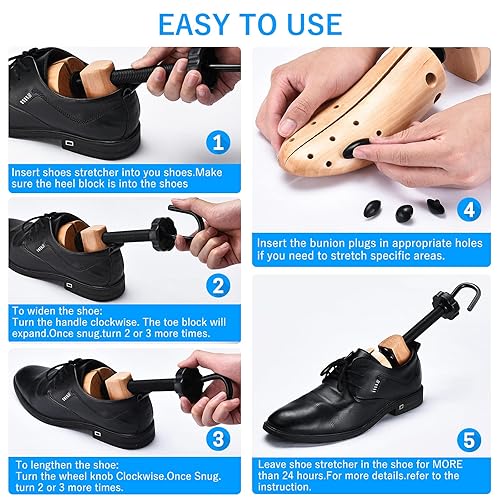 EASY TO USE

1

Insert shoes stretcher into you shoes.Make sure the heel block is into the shoes

2

To widen the shoe:
Turn the handle clockwise. The toe block will expand.Once snug.turn 2 or 3 more times.

3

To lengthen the shoe:
Turn the wheel knob Clockwise.Once Snug. turn 2 or 3 more times.

4

Insert the bunion plugs in appropriate holes if you need to stretch specific areas.

5

Leave shoe stretcher in the shoe for MORE than 24 hours.For more details.refer to the instruction.