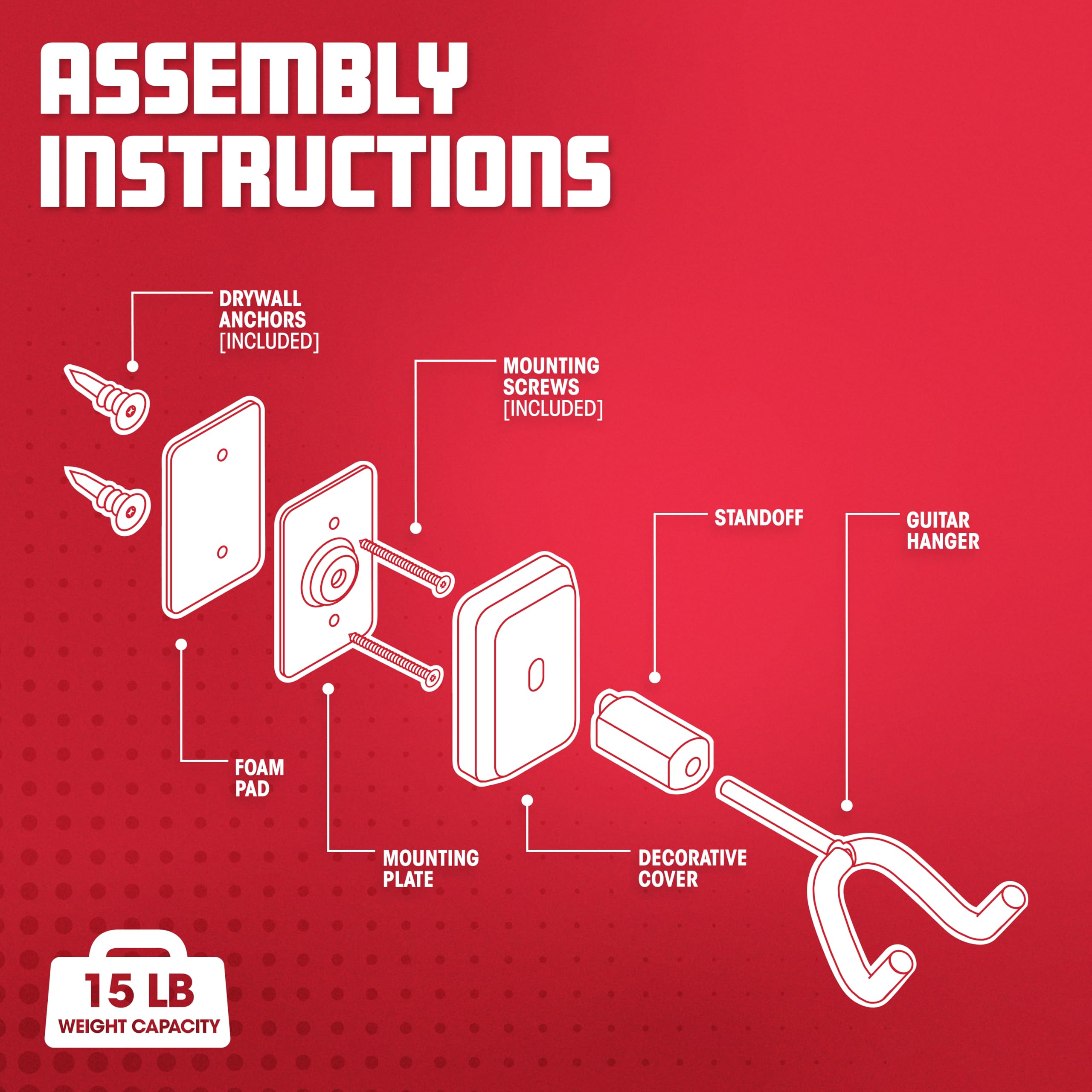 ASSEMBLY INSTRUCTIONS

DRYWALL ANCHORS [INCLUDED]

MOUNTING SCREWS [INCLUDED]

STANDOFF

GUITAR HANGER

FOAM PAD

MOUNTING PLATE

DECORATIVE COVER

15 LB
WEIGHT CAPACITY