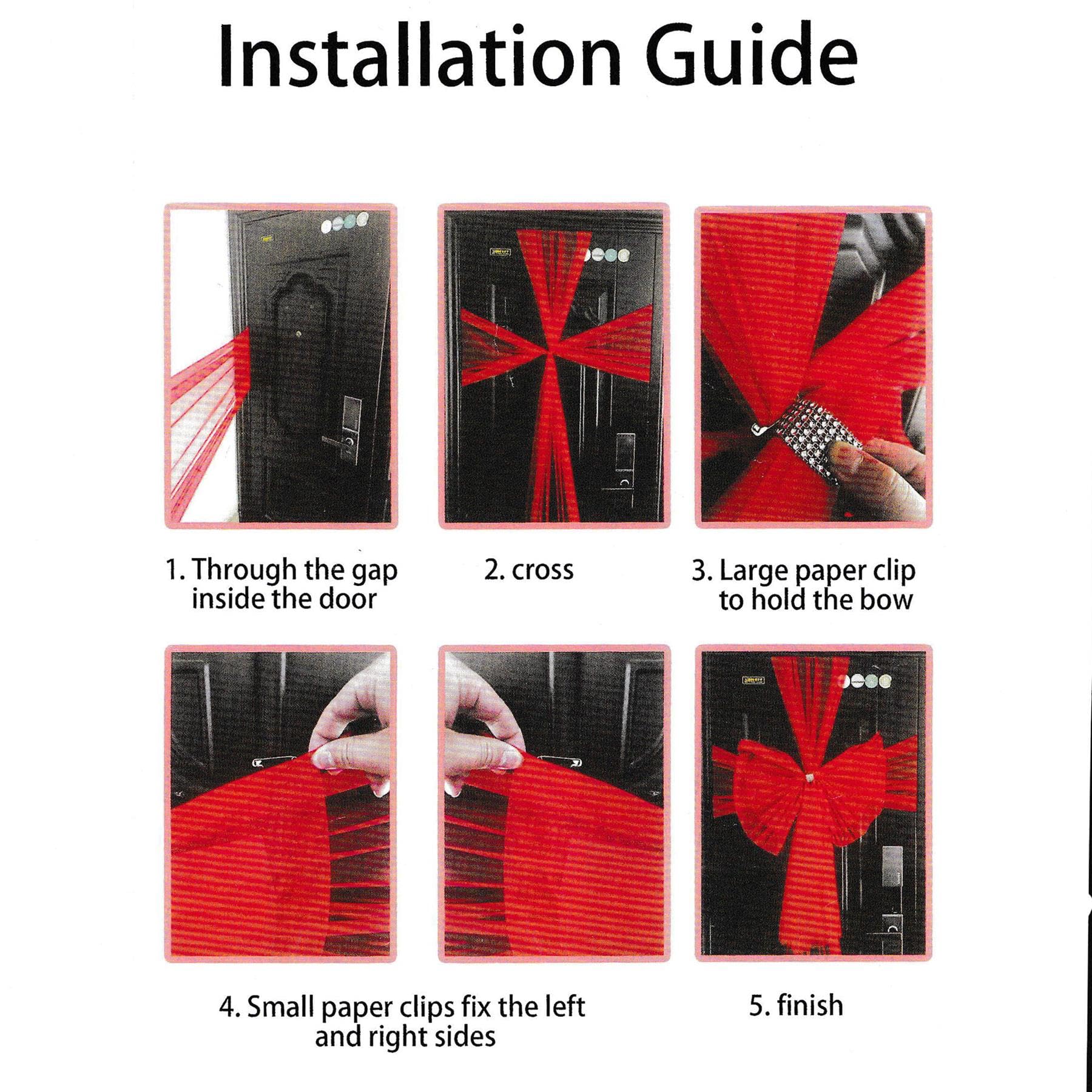 Installation Guide

1. Through the gap inside the door

2. cross

3. Large paper clip to hold the bow

4. Small paper clips fix the left and right sides

5. finish