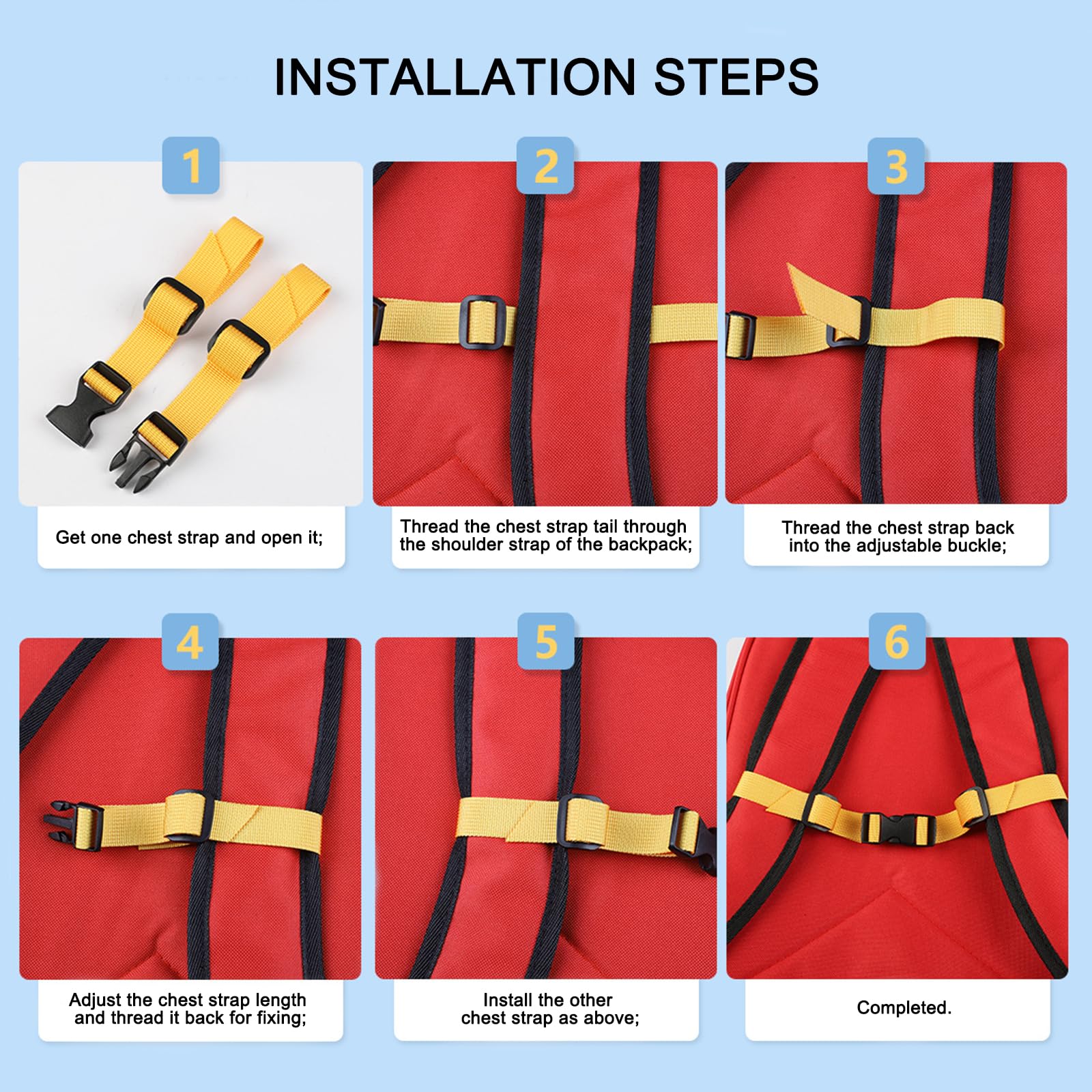 INSTALLATION STEPS

1

Get one chest strap and open it;

2

Thread the chest strap tail through the shoulder strap of the backpack;

3

Thread the chest strap back into the adjustable buckle;

4

Adjust the chest strap length and thread it back for fixing;

5

Install the other chest strap as above;

6

Completed.