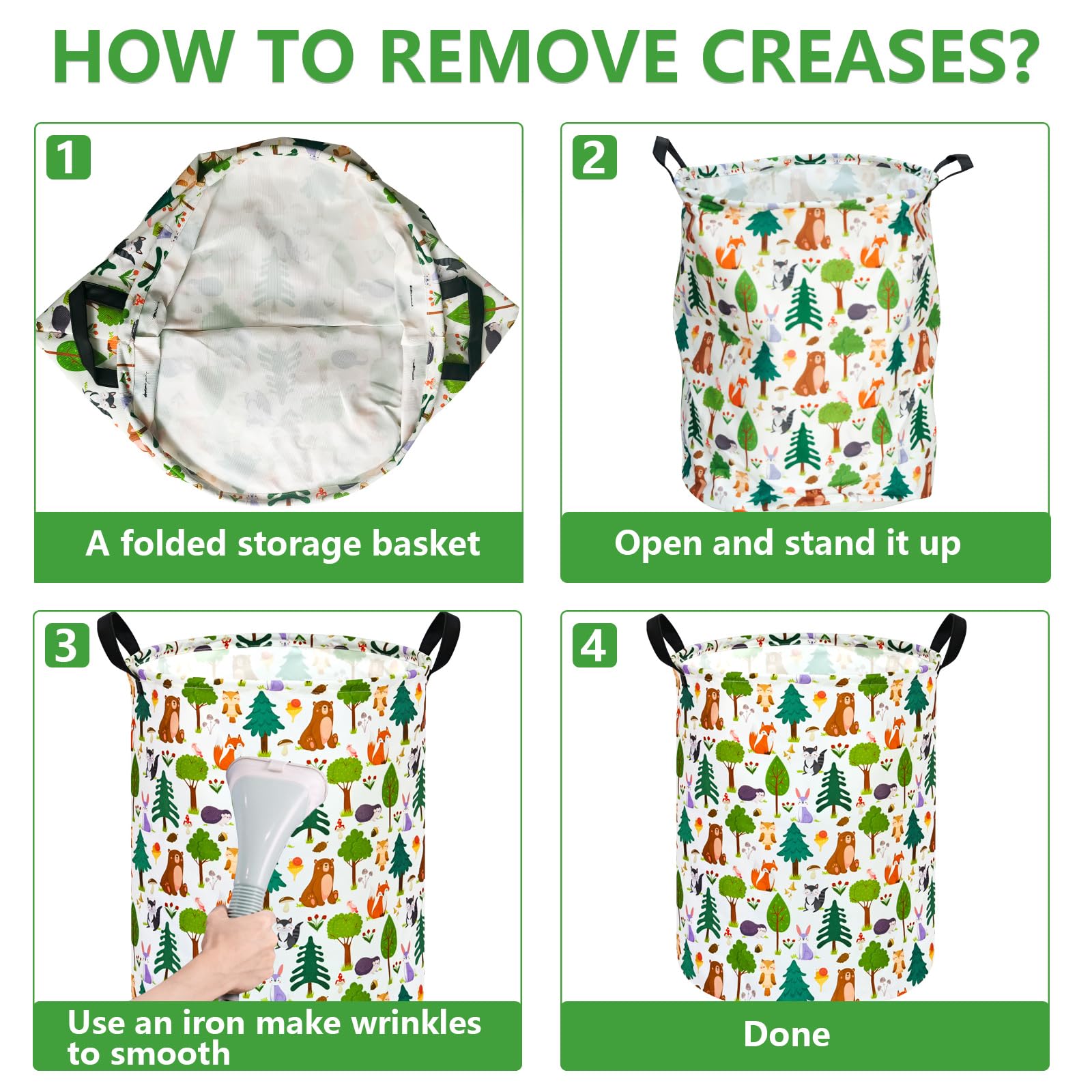 HOW TO REMOVE CREASES?

1

A folded storage basket

2

Open and stand it up

3

Use an iron make wrinkles to smooth

4

Done