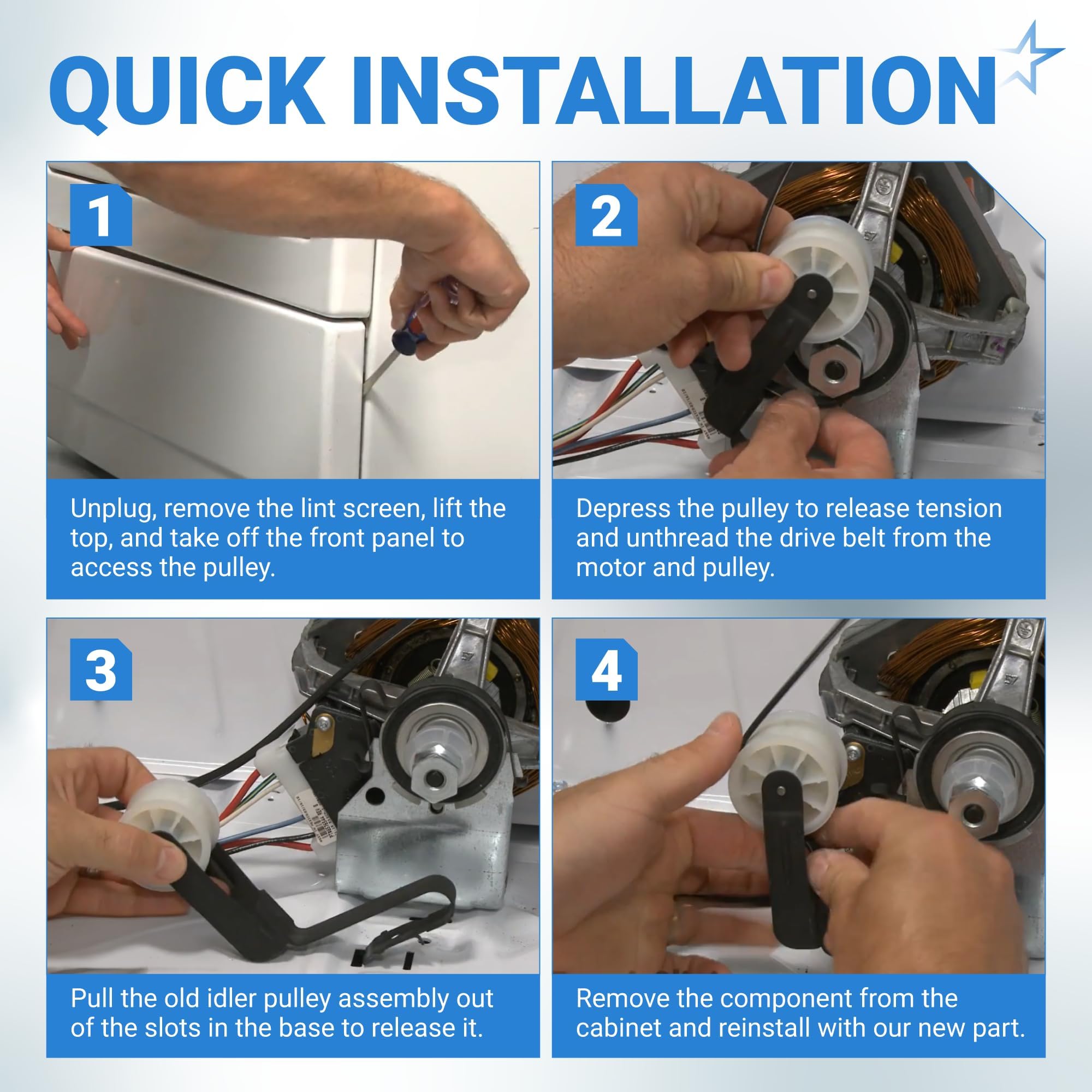 QUICK INSTALLATION

1

Unplug, remove the lint screen, lift the top, and take off the front panel to access the pulley.

2

Depress the pulley to release tension and unthread the drive belt from the motor and pulley.

3

Pull the old idler pulley assembly out of the slots in the base to release it.

4

Remove the component from the cabinet and reinstall with our new part.