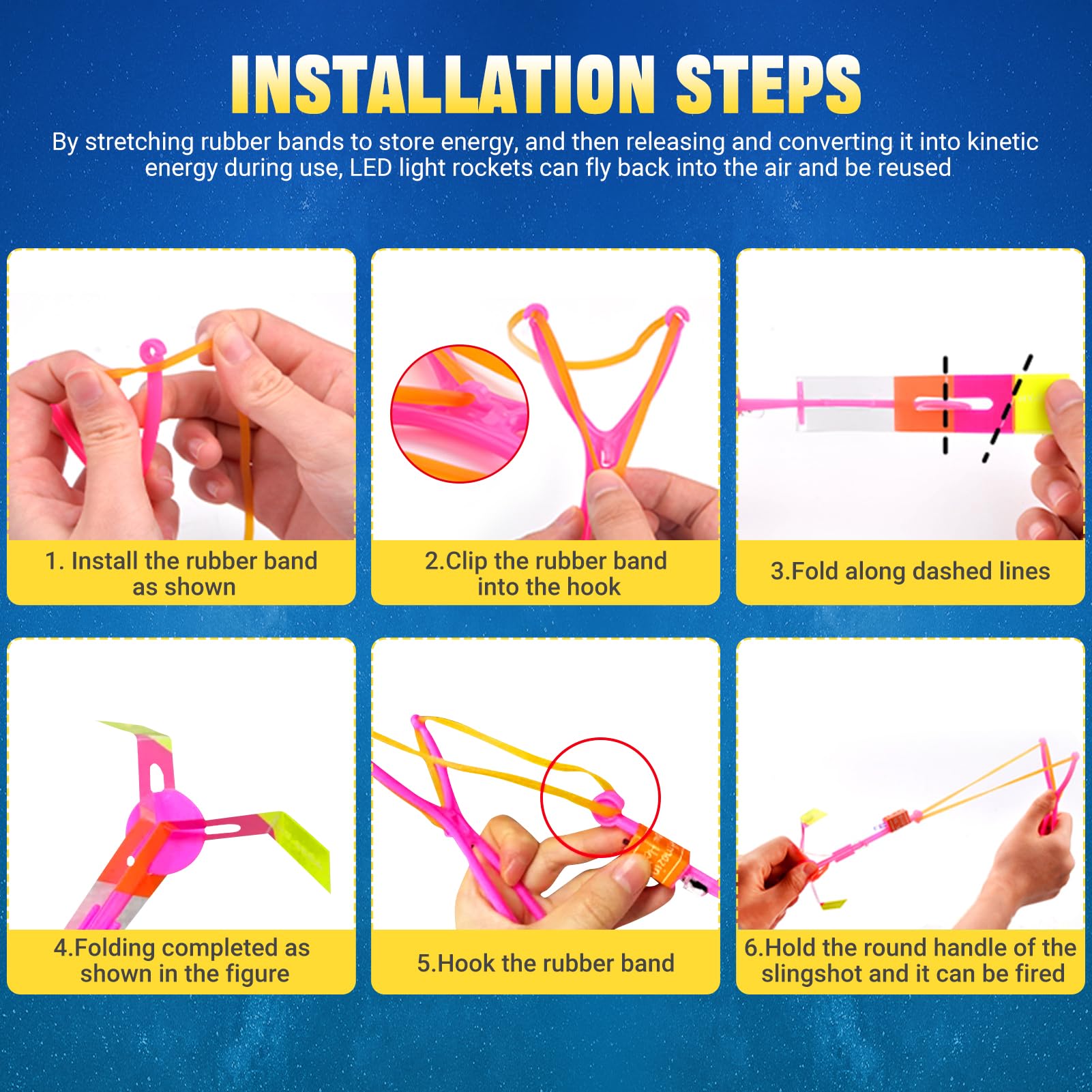 INSTALLATION STEPS

By stretching rubber bands to store energy, and then releasing and converting it into kinetic energy during use, LED light rockets can fly back into the air and be reused

1. Install the rubber band as shown

2.Clip the rubber band into the hook

3.Fold along dashed lines

4.Folding completed as shown in the figure

5.Hook the rubber band

6.Hold the round handle of the slingshot and it can be fired