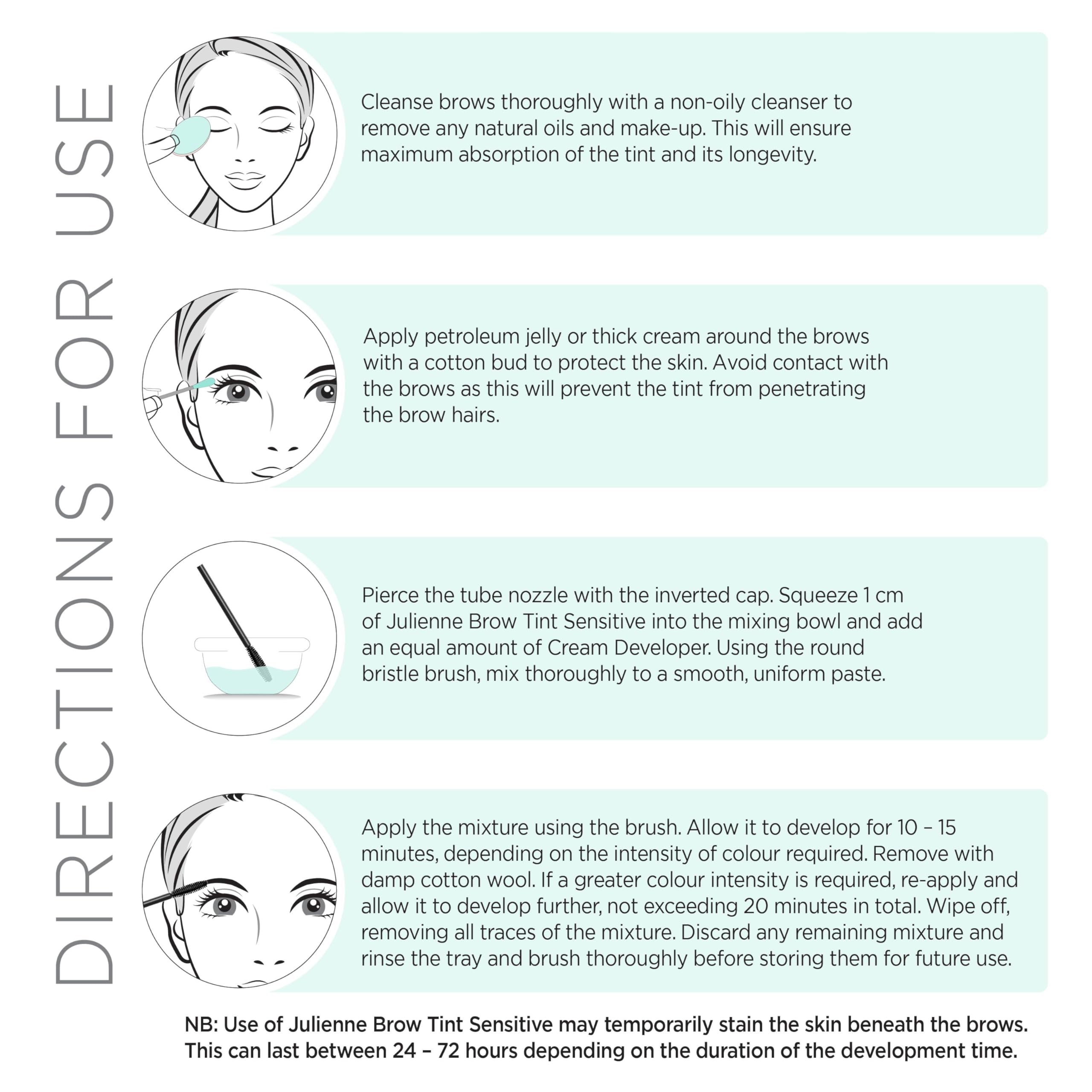 DIRECTIONS FOR USE

Cleanse brows thoroughly with a non-oily cleanser to remove any natural oils and make-up. This will ensure maximum absorption of the tint and its longevity.

Apply petroleum jelly or thick cream around the brows with a cotton bud to protect the skin. Avoid contact with the brows as this will prevent the tint from penetrating the brow hairs.

Pierce the tube nozzle with the inverted cap. Squeeze 1 cm of Julienne Brow Tint Sensitive into the mixing bowl and add an equal amount of Cream Developer. Using the round bristle brush, mix thoroughly to a smooth, uniform paste.

Apply the mixture using the brush. Allow it to develop for 10 – 15 minutes, depending on the intensity of colour required. Remove with damp cotton wool. If a greater colour intensity is required, re-apply and allow it to develop further, not exceeding 20 minutes in total. Wipe off, removing all traces of the mixture. Discard any remaining mixture and rinse the tray and brush thoroughly before storing them for future use.

NB: Use of Julienne Brow Tint Sensitive may temporarily stain the skin beneath the brows. This can last between 24 – 72 hours depending on the duration of the development time.