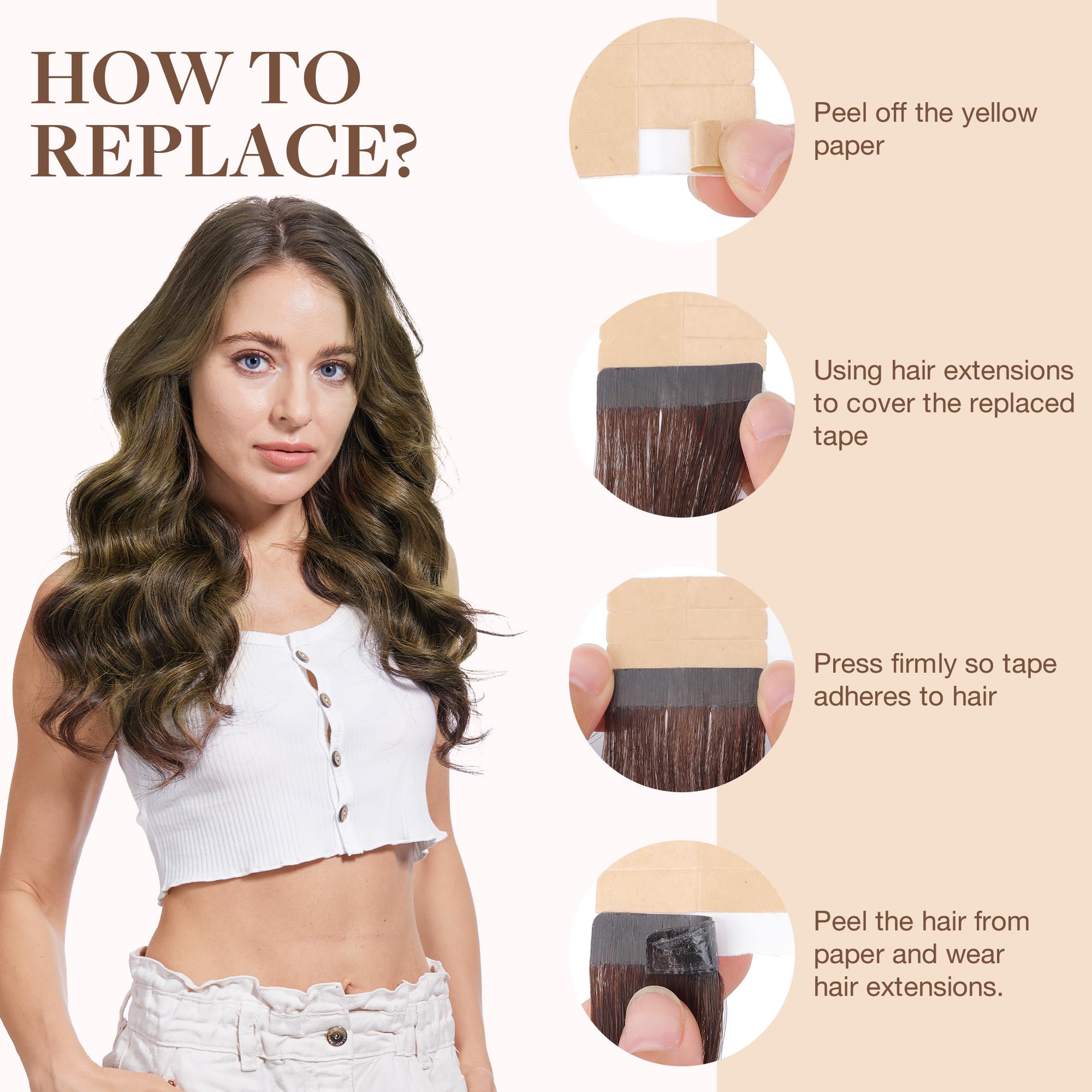 HOW TO REPLACE?

Peel off the yellow paper

Using hair extensions to cover the replaced tape

Press firmly so tape adheres to hair

Peel the hair from paper and wear hair extensions.