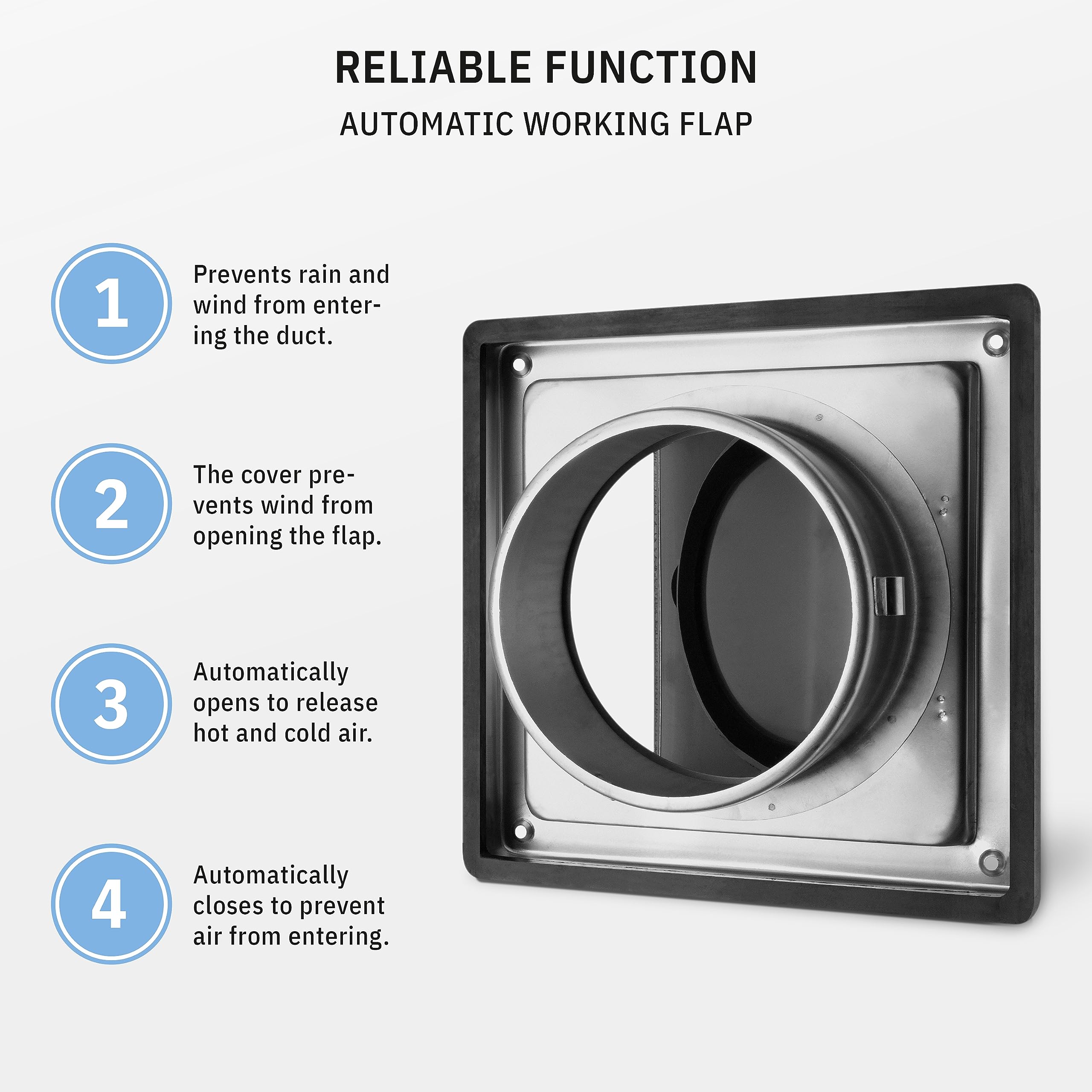 RELIABLE FUNCTION
AUTOMATIC WORKING FLAP

1
Prevents rain and wind from entering the duct.

2
The cover prevents wind from opening the flap.

3
Automatically opens to release hot and cold air.

4
Automatically closes to prevent air from entering.