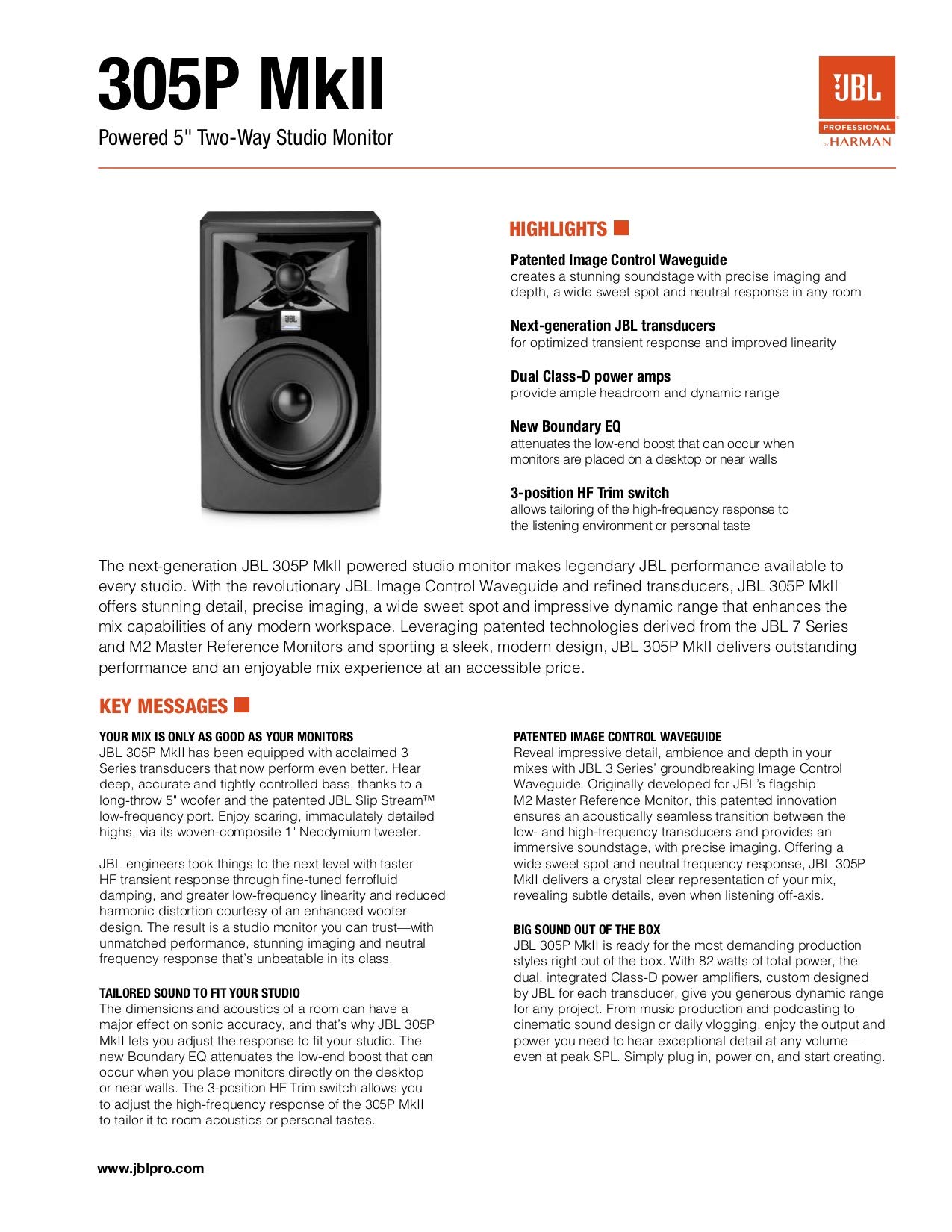 305P MkII

Powered 5" Two-Way Studio Monitor

JBL
PROFESSIONAL
by HARMAN

JBL

HIGHLIGHTS

Patented Image Control Waveguide
creates a stunning soundstage with precise imaging and depth, a wide sweet spot and neutral response in any room

Next-generation JBL transducers
for optimized transient response and improved linearity

Dual Class-D power amps
provide ample headroom and dynamic range

New Boundary EQ
attenuates the low-end boost that can occur when monitors are placed on a desktop or near walls

3-position HF Trim switch
allows tailoring of the high-frequency response to the listening environment or personal taste

The next-generation JBL 305P MkII powered studio monitor makes legendary JBL performance available to every studio. With the revolutionary JBL Image Control Waveguide and refined transducers, JBL 305P MkII offers stunning detail, precise imaging, a wide sweet spot and impressive dynamic range that enhances the mix capabilities of any modern workspace. Leveraging patented technologies derived from the JBL 7 Series and M2 Master Reference Monitors and sporting a sleek, modern design, JBL 305P MkII delivers outstanding performance and an enjoyable mix experience at an accessible price.

KEY MESSAGES

YOUR MIX IS ONLY AS GOOD AS YOUR MONITORS
JBL 305P MkII has been equipped with acclaimed 3 Series transducers that now perform even better. Hear deep, accurate and tightly controlled bass, thanks to a long-throw 5" woofer and the patented JBL Slip Stream™ low-frequency port. Enjoy soaring, immaculately detailed highs, via its woven-composite 1" Neodymium tweeter.

JBL engineers took things to the next level with faster HF transient response through fine-tuned ferrofluid damping, and greater low-frequency linearity and reduced harmonic distortion courtesy of an enhanced woofer design. The result is a studio monitor you can trust—with unmatched performance, stunning imaging and neutral frequency response that's unbeatable in its class.

TAILORED SOUND TO FIT YOUR STUDIO
The dimensions and acoustics of a room can have a major effect on sonic accuracy, and that's why JBL 305P MkII lets you adjust the response to fit your studio. The new Boundary EQ attenuates the low-end boost that can occur when you place monitors directly on the desktop or near walls. The 3-position HF Trim switch allows you to adjust the high-frequency response of the 305P MkII to tailor it to room acoustics or personal tastes.

PATENTED IMAGE CONTROL WAVEGUIDE
Reveal impressive detail, ambience and depth in your mixes with JBL 3 Series' groundbreaking Image Control Waveguide. Originally developed for JBL's flagship M2 Master Reference Monitor, this patented innovation ensures an acoustically seamless transition between the low- and high-frequency transducers and provides an immersive soundstage, with precise imaging. Offering a wide sweet spot and neutral frequency response, JBL 305P MkII delivers a crystal clear representation of your mix, revealing subtle details, even when listening off-axis.

BIG SOUND OUT OF THE BOX
JBL 305P MkII is ready for the most demanding production styles right out of the box. With 82 watts of total power, the dual, integrated Class-D power amplifiers, custom designed by JBL for each transducer, give you generous dynamic range for any project. From music production and podcasting to cinematic sound design or daily vlogging, enjoy the output and power you need to hear exceptional detail at any volume—even at peak SPL. Simply plug in, power on, and start creating.

www.jblpro.com