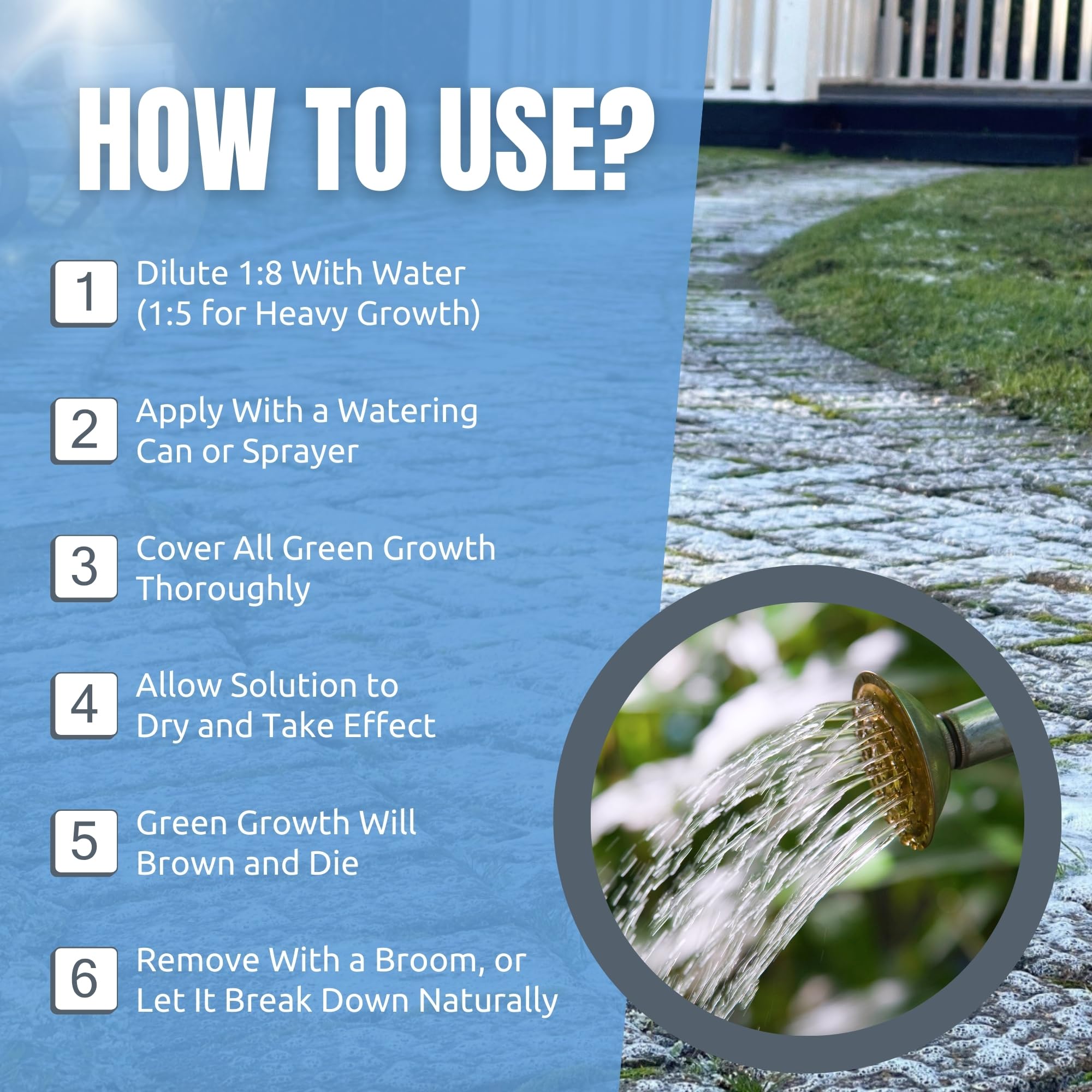 HOW TO USE?

1 Dilute 1:8 With Water (1:5 for Heavy Growth)

2 Apply With a Watering Can or Sprayer

3 Cover All Green Growth Thoroughly

4 Allow Solution to Dry and Take Effect

5 Green Growth Will Brown and Die

6 Remove With a Broom, or Let It Break Down Naturally