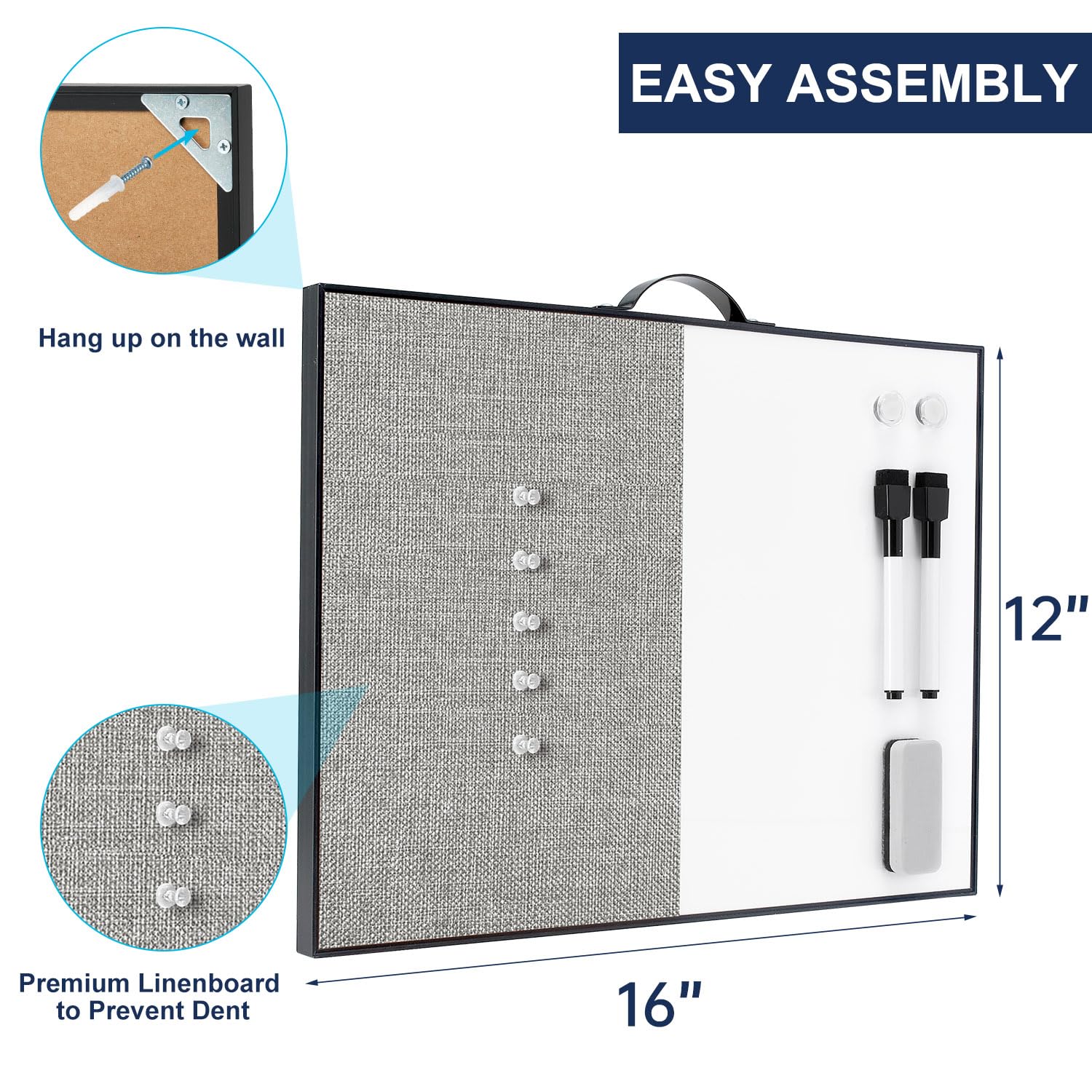 EASY ASSEMBLY

Hang up on the wall

12"

Premium Linenboard to Prevent Dent

16"