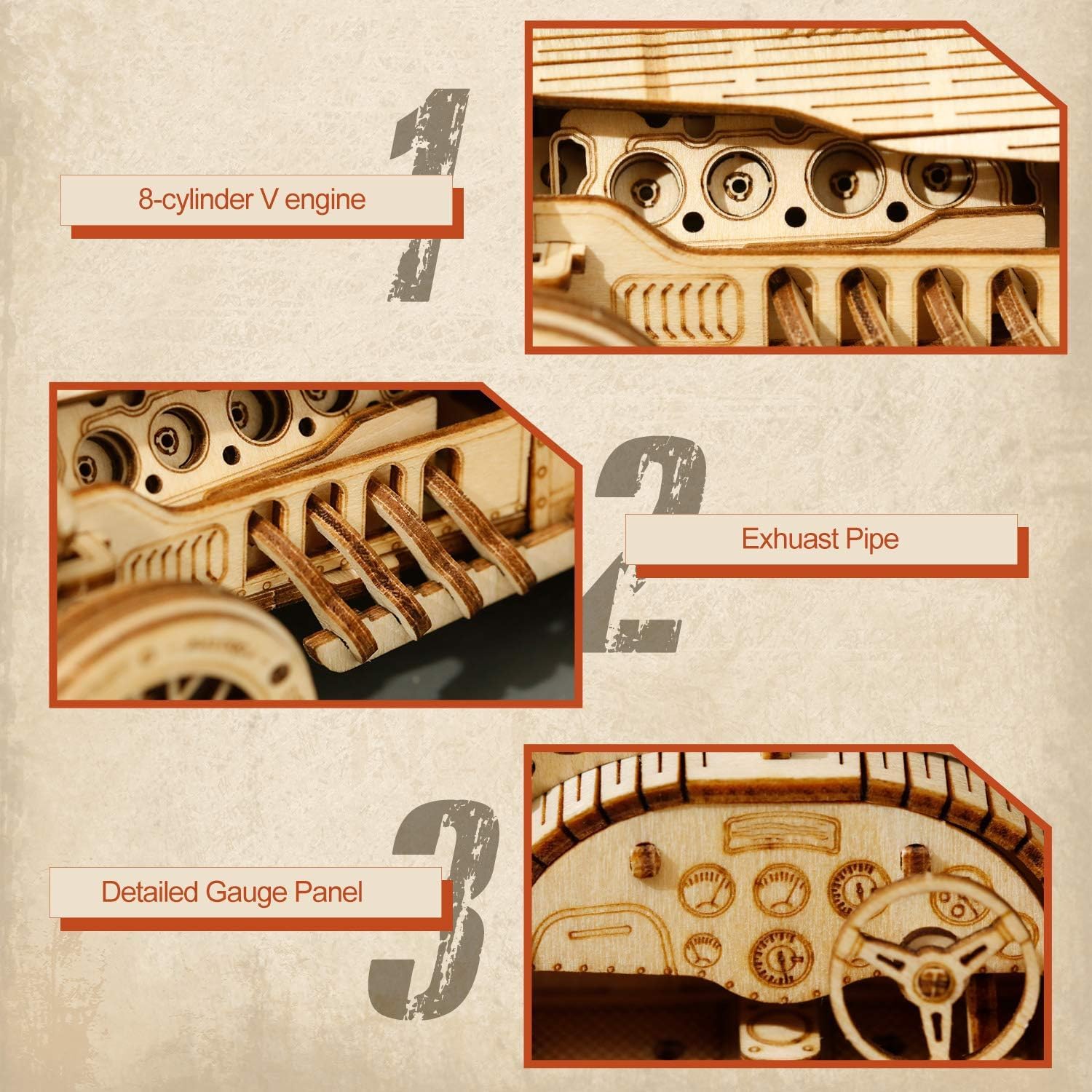 1

8-cylinder V engine

2

Exhuast Pipe

3

Detailed Gauge Panel