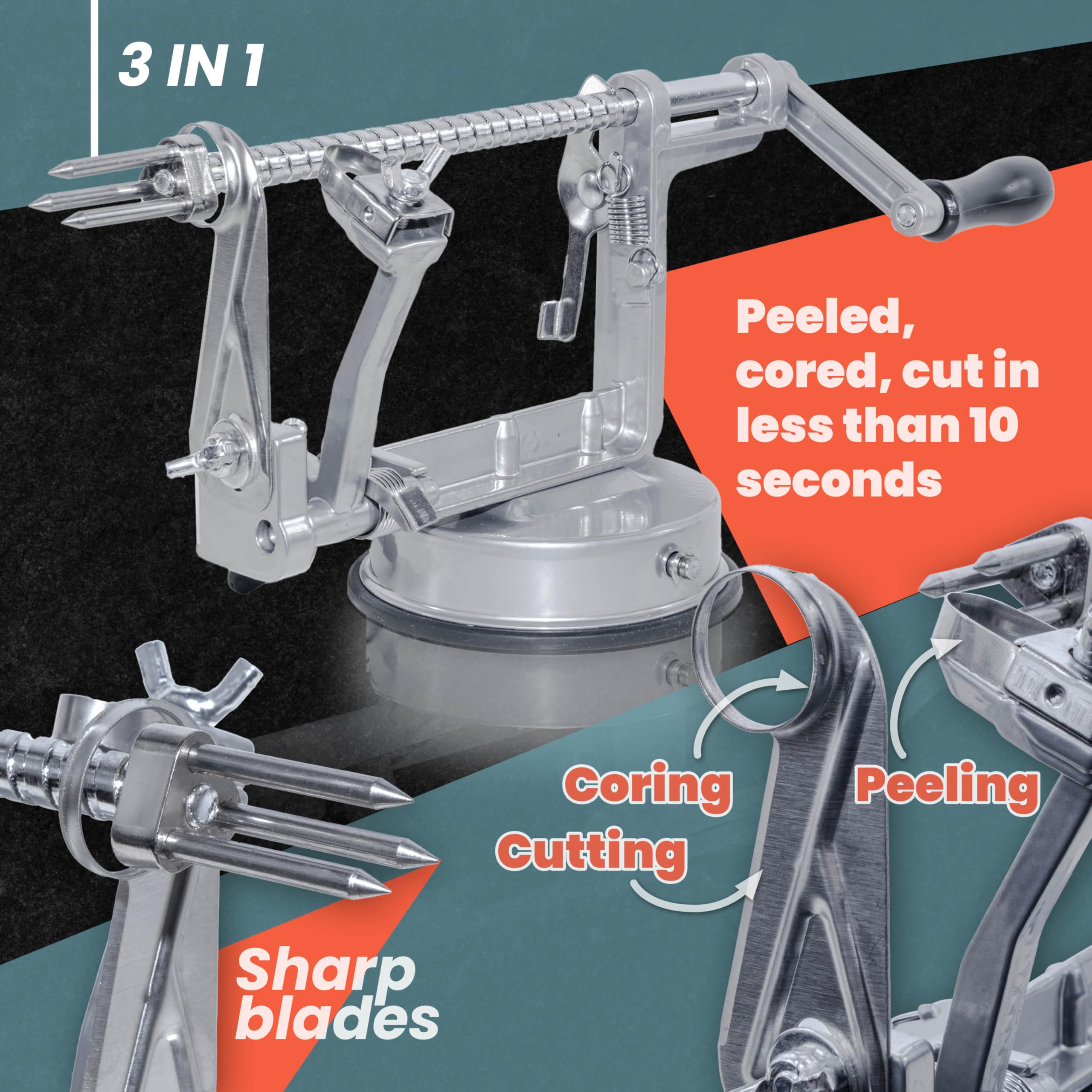 3 IN 1

Peeled, cored, cut in less than 10 seconds

Coring

Peeling

Cutting

Sharp blades