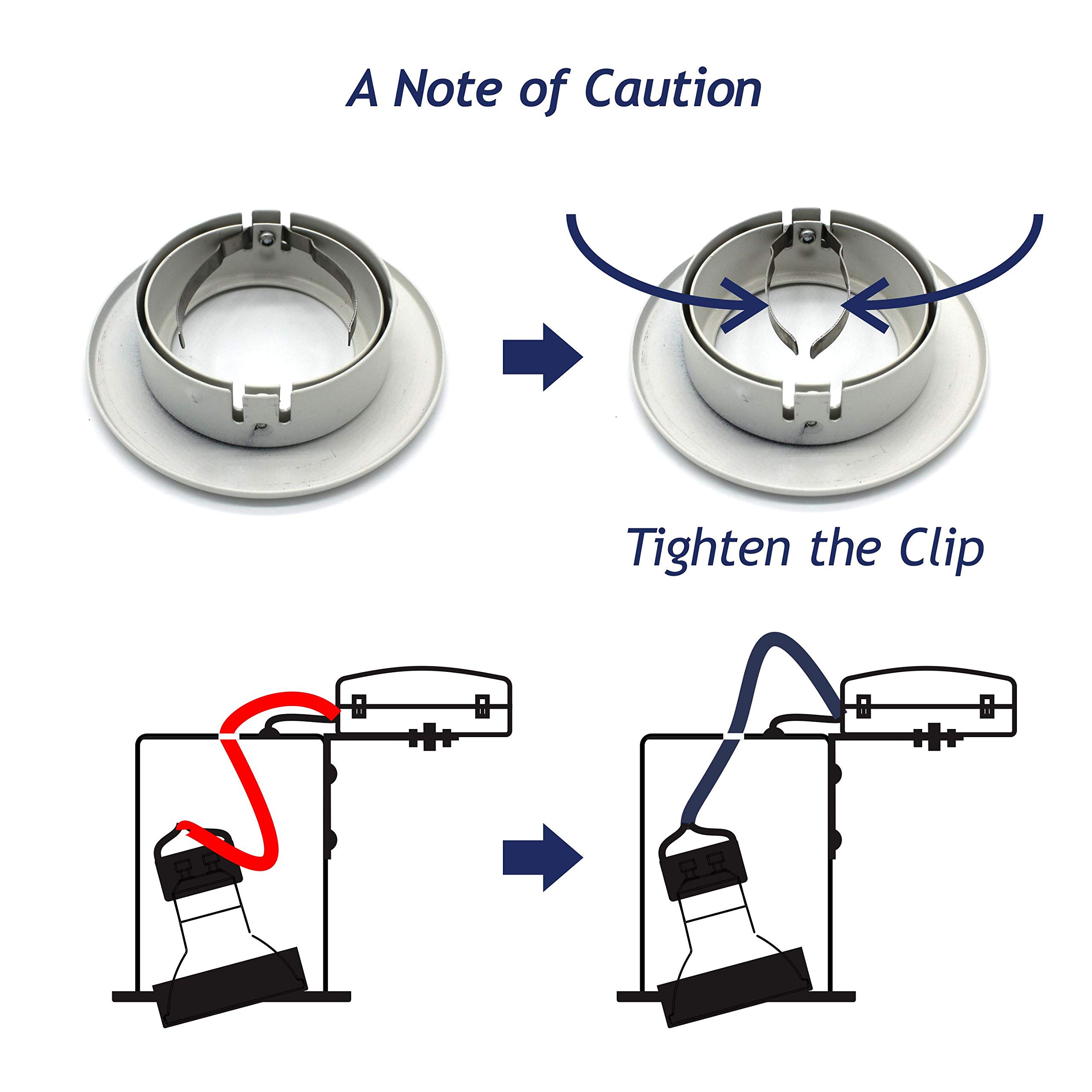 A Note of Caution

Tighten the Clip