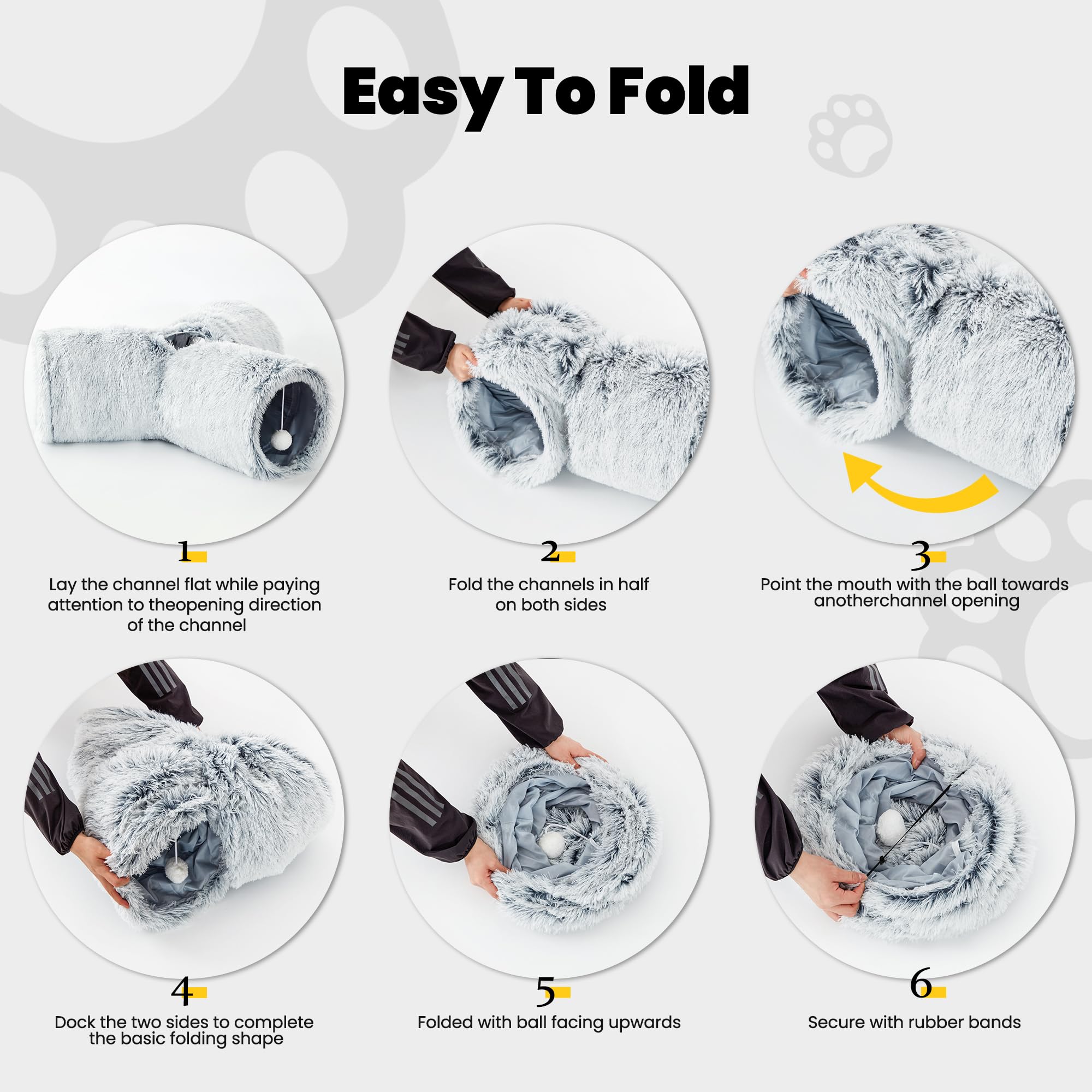 Easy To Fold

1

Lay the channel flat while paying attention to theopening direction of the channel

2

Fold the channels in half on both sides

3

Point the mouth with the ball towards anotherchannel opening

4

Dock the two sides to complete the basic folding shape

5

Folded with ball facing upwards

6

Secure with rubber bands