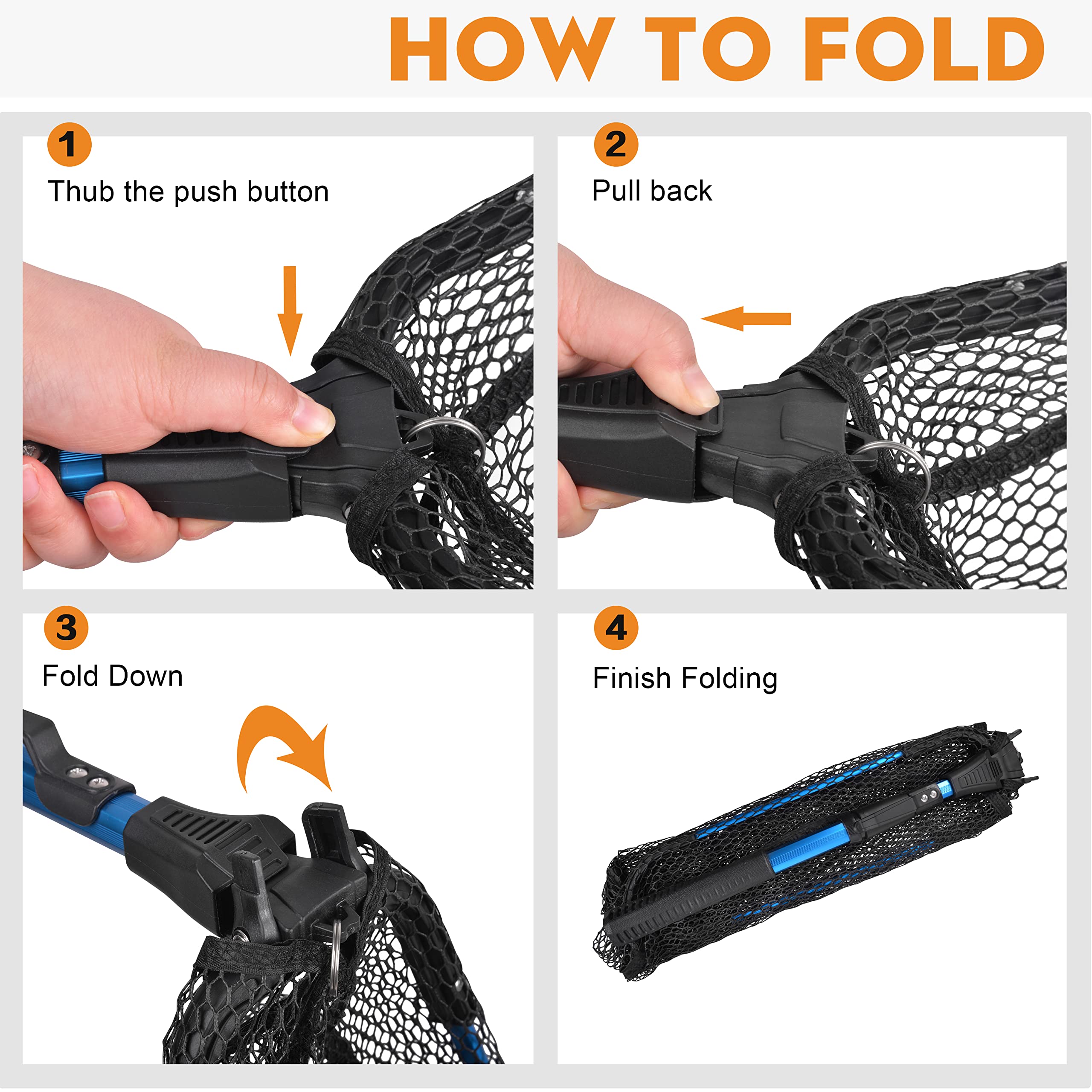 HOW TO FOLD

1
Thub the push button

2
Pull back

3
Fold Down

4
Finish Folding