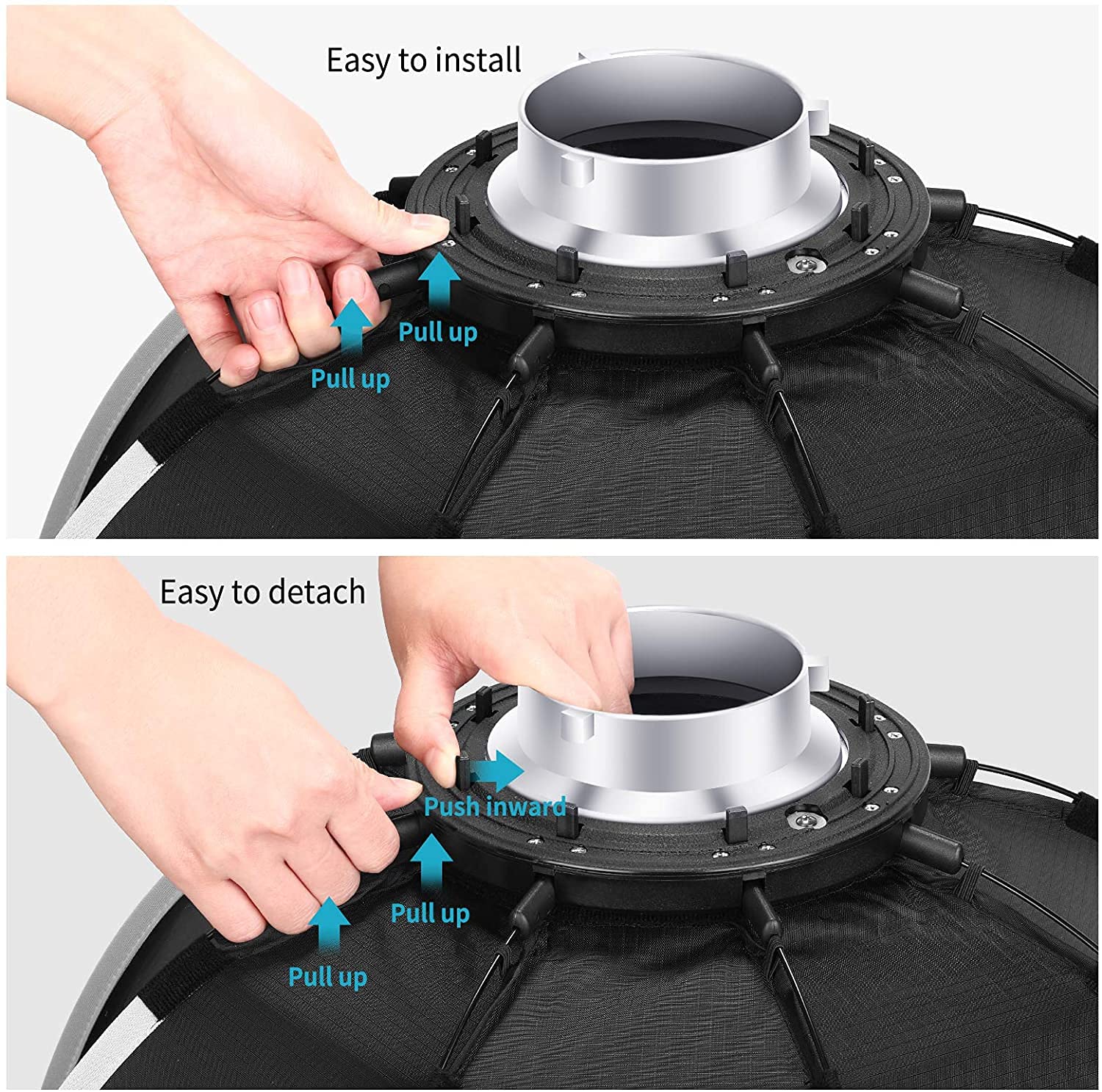 Easy to install

Pull up

Pull up

Easy to detach

Push inward

Pull up

Pull up