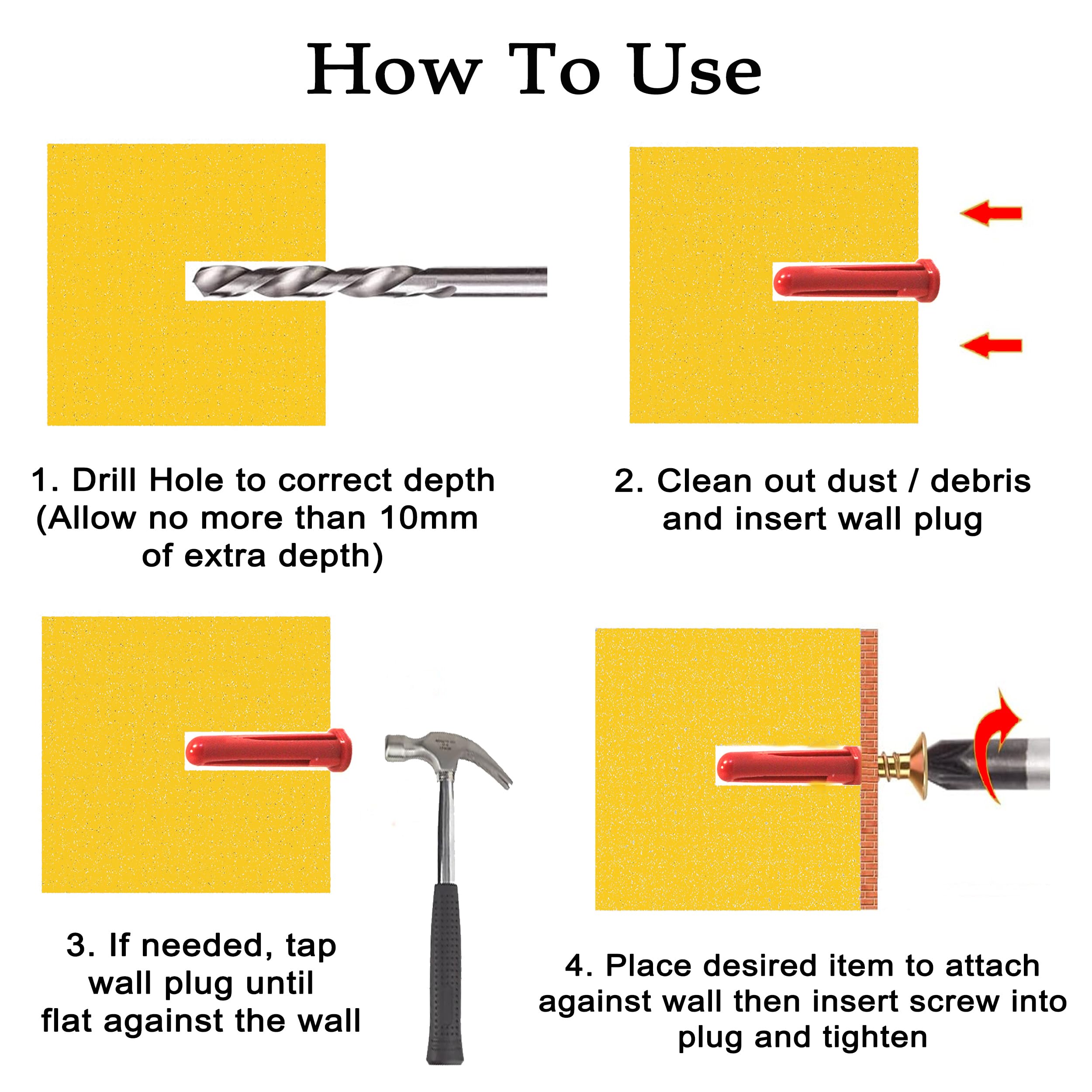 How To Use

1. Drill Hole to correct depth (Allow no more than 10mm of extra depth)

2. Clean out dust / debris and insert wall plug

3. If needed, tap wall plug until flat against the wall

4. Place desired item to attach against wall then insert screw into plug and tighten