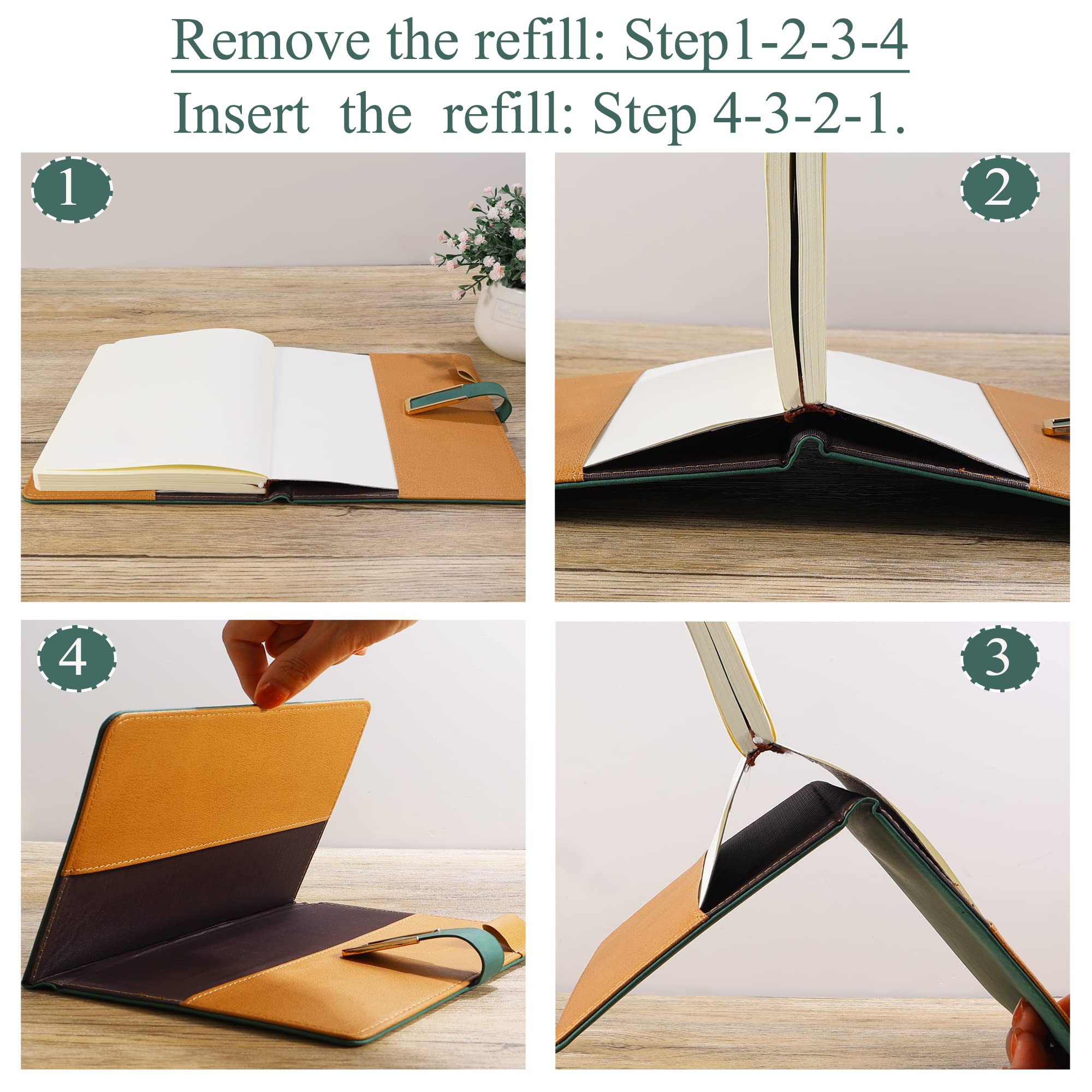 Remove the refill: Step1-2-3-4
Insert the refill: Step 4-3-2-1.

1

2

4

3