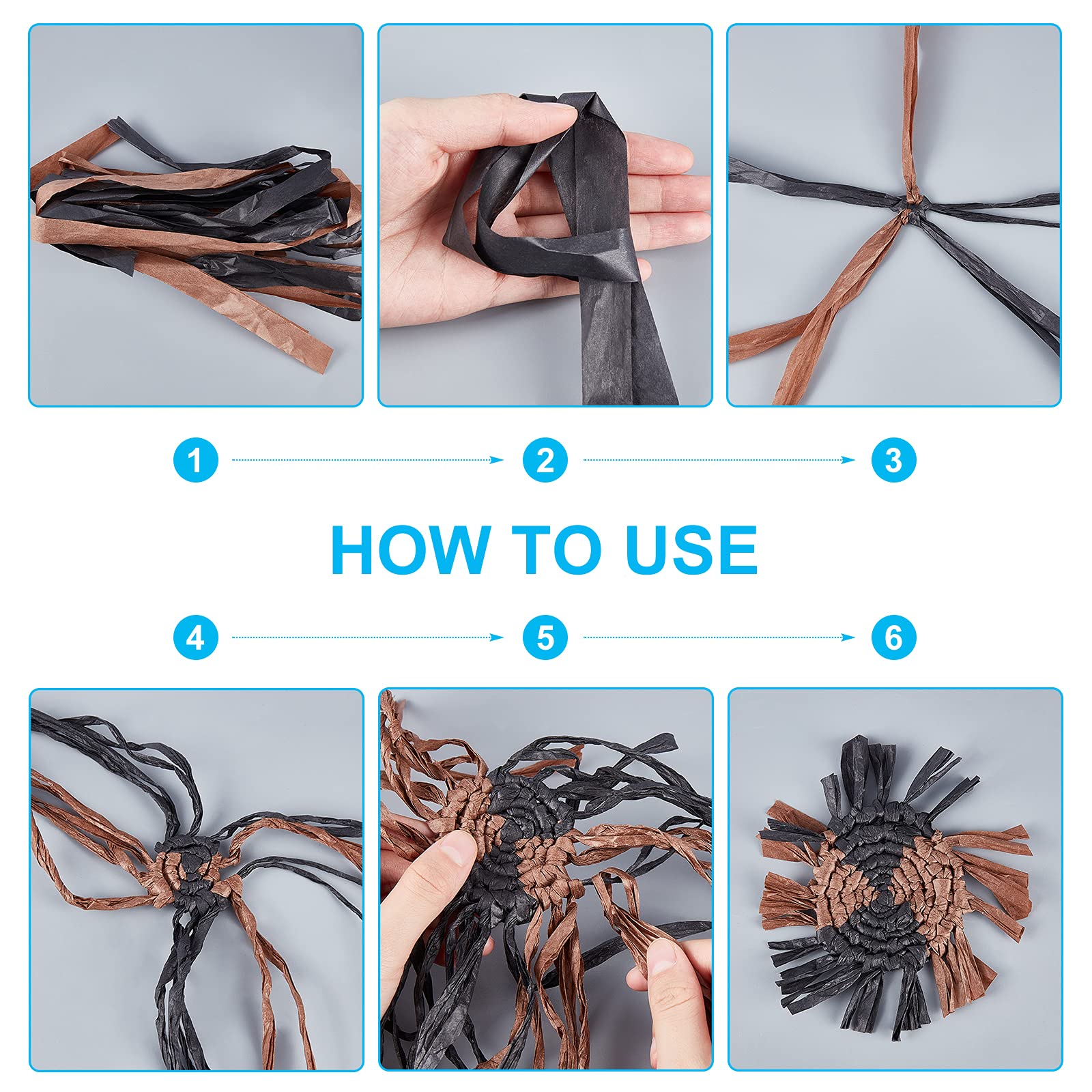 1
2
3
HOW TO USE
4
5
6