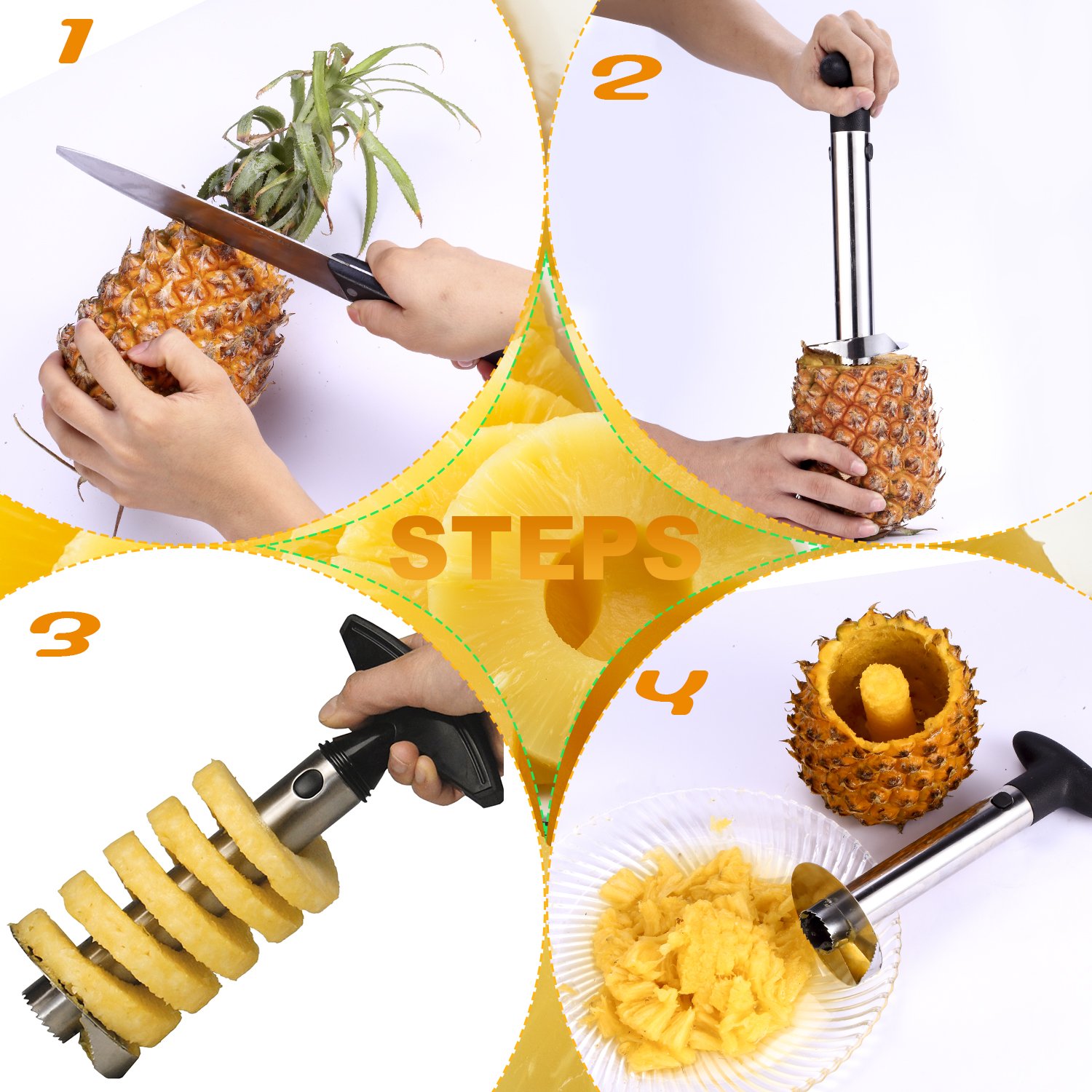 1

2

STEPS

3

4