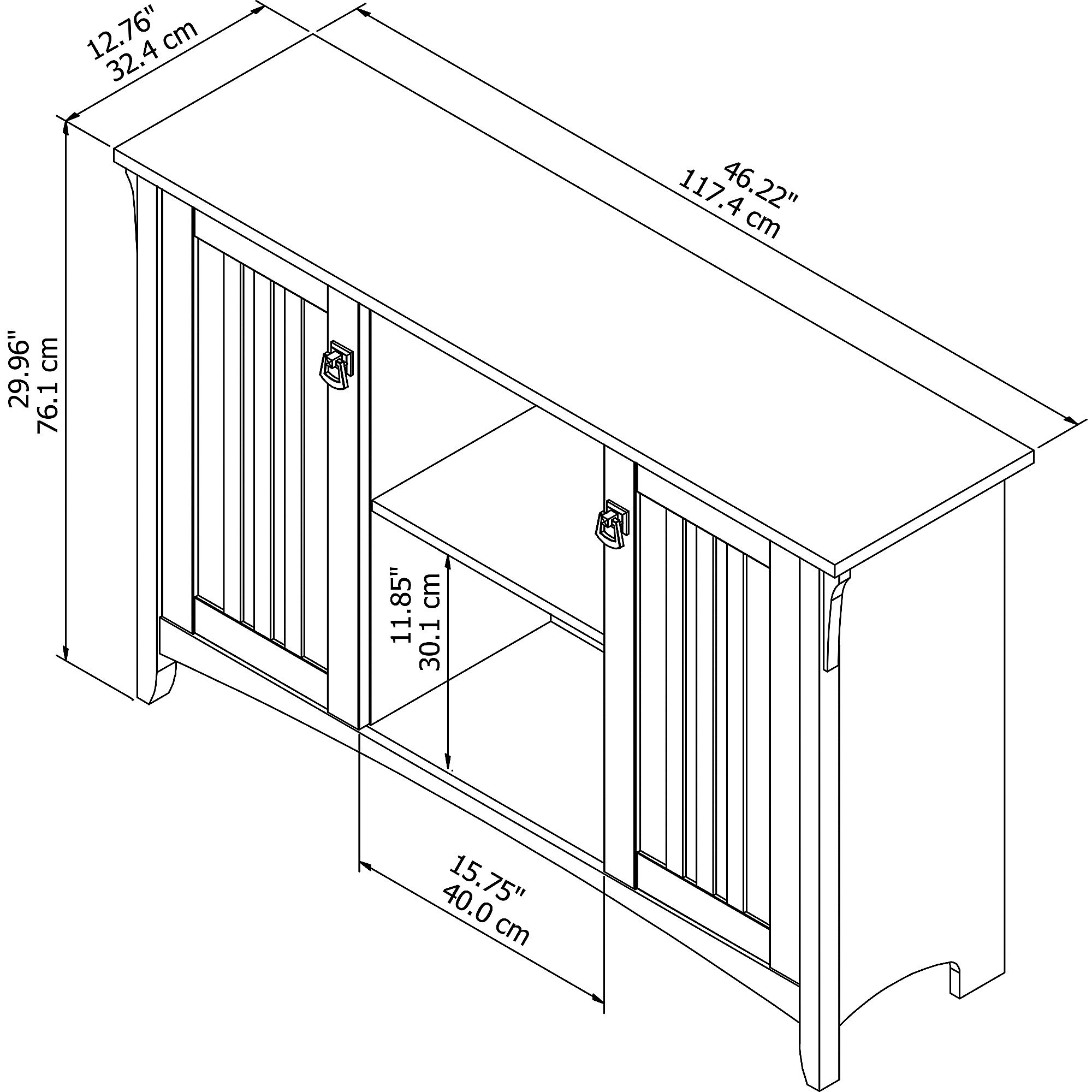 12.76"
32.4 cm

46.22"
117.4 cm

29.96"
76.1 cm

11.85"
30.1 cm

15.75"
40.0 cm