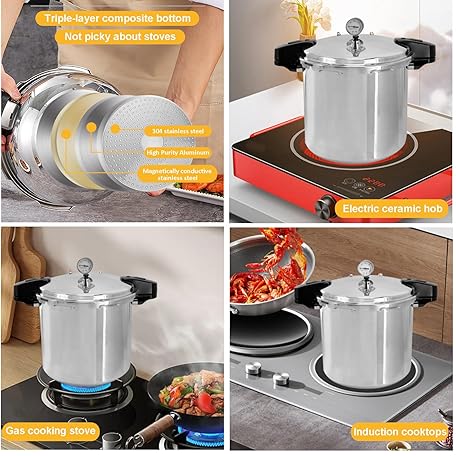 Triple-layer composite bottom

Not picky about stoves

304 stainless steel

High Purity Aluminum

Magnetically conductive stainless steel

Electric ceramic hob

Gas cooking stove

Induction cooktops