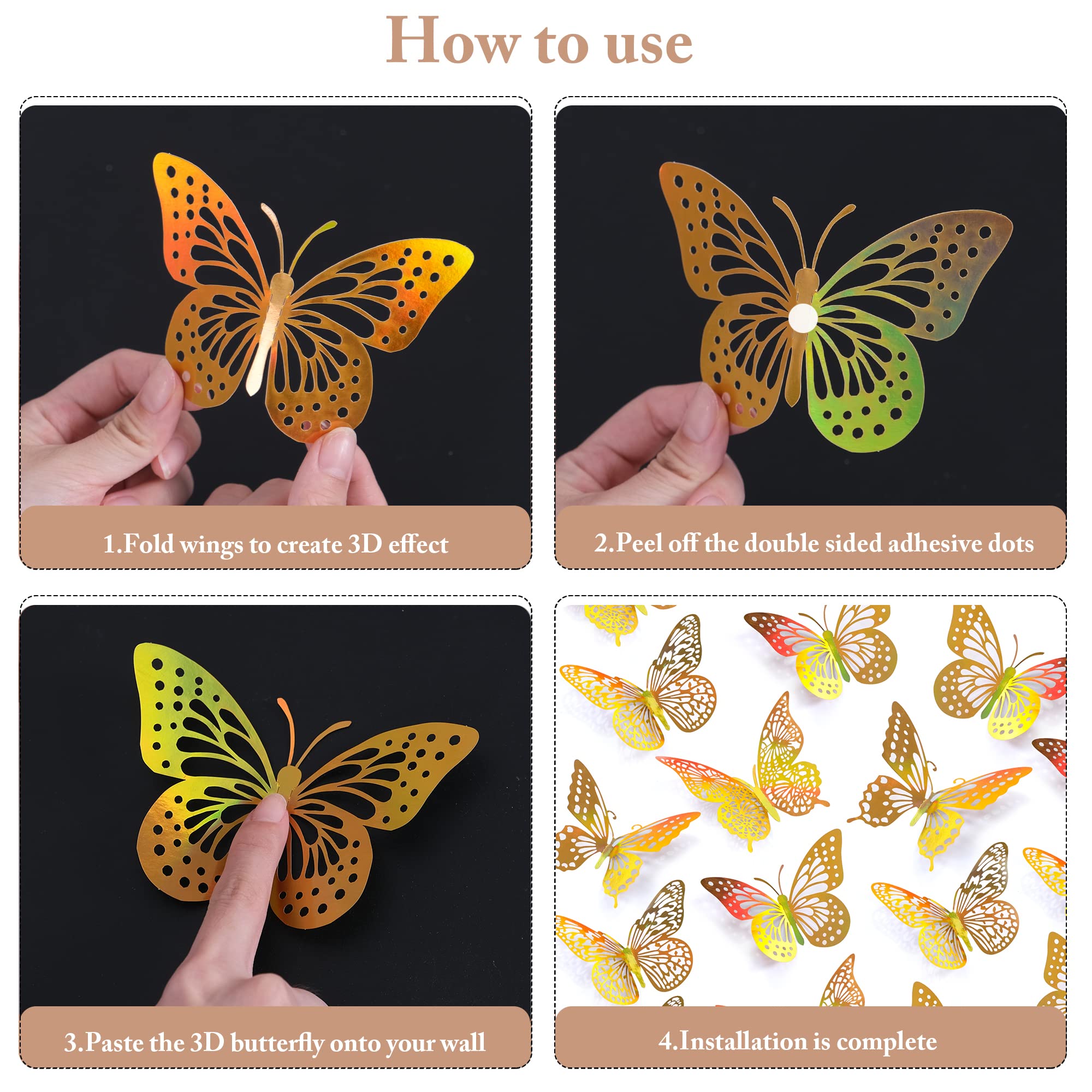 How to use

1.Fold wings to create 3D effect

2.Peel off the double sided adhesive dots

3.Paste the 3D butterfly onto your wall

4.Installation is complete