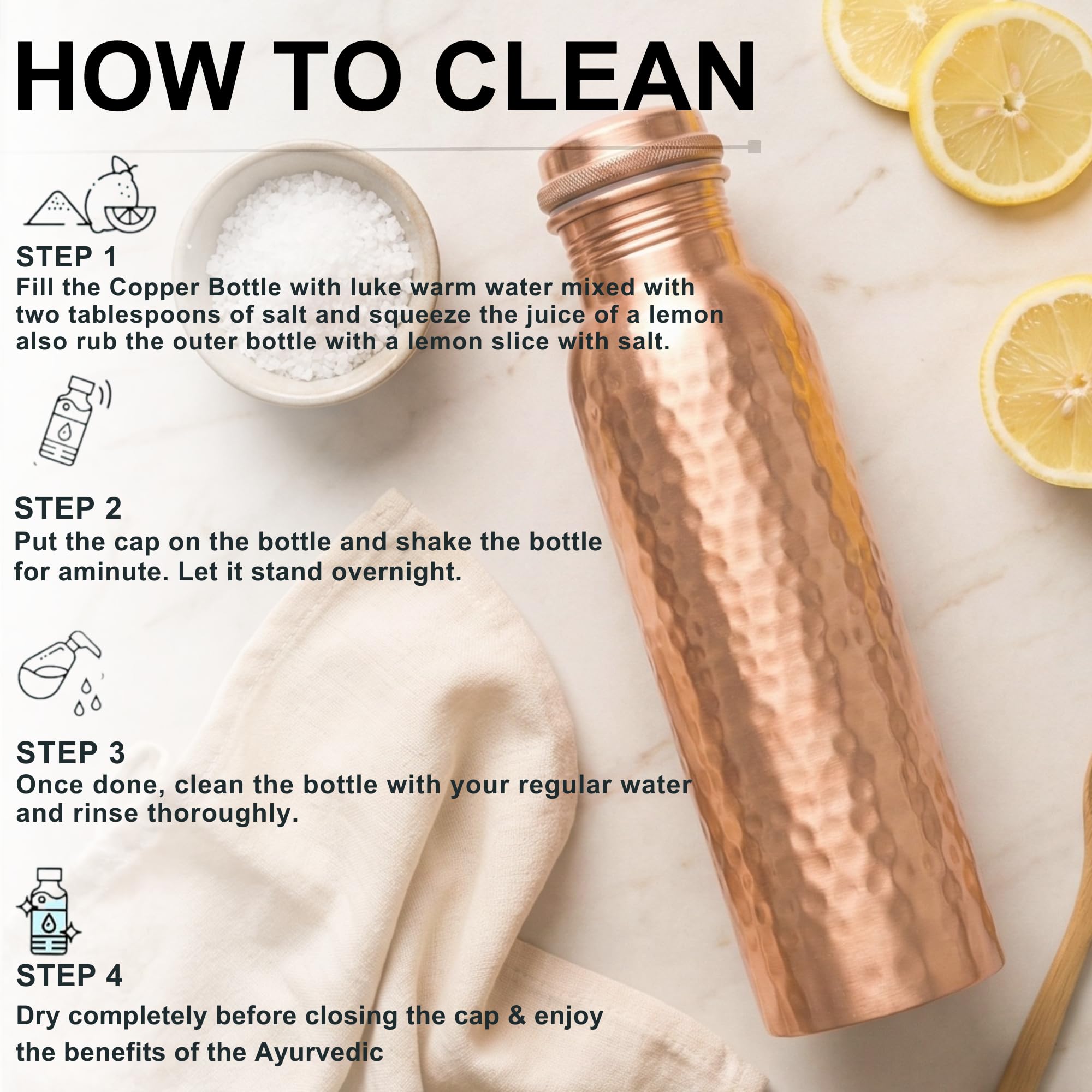 HOW TO CLEAN

STEP 1
Fill the Copper Bottle with luke warm water mixed with two tablespoons of salt and squeeze the juice of a lemon also rub the outer bottle with a lemon slice with salt.

STEP 2
Put the cap on the bottle and shake the bottle for aminute. Let it stand overnight.

STEP 3
Once done, clean the bottle with your regular water and rinse thoroughly.

STEP 4
Dry completely before closing the cap & enjoy the benefits of the Ayurvedic