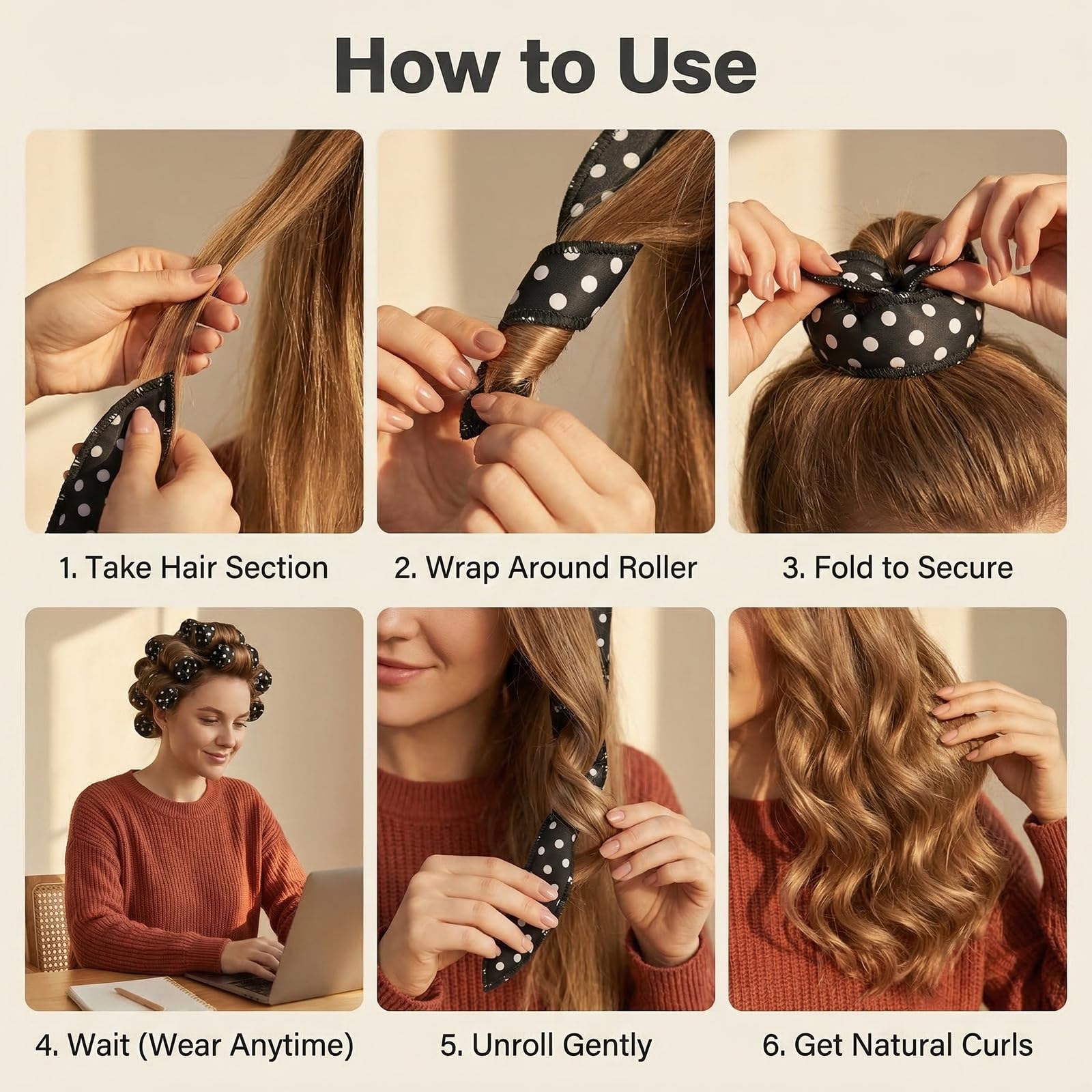 How to Use

1. Take Hair Section

2. Wrap Around Roller

3. Fold to Secure

4. Wait (Wear Anytime)

5. Unroll Gently

6. Get Natural Curls