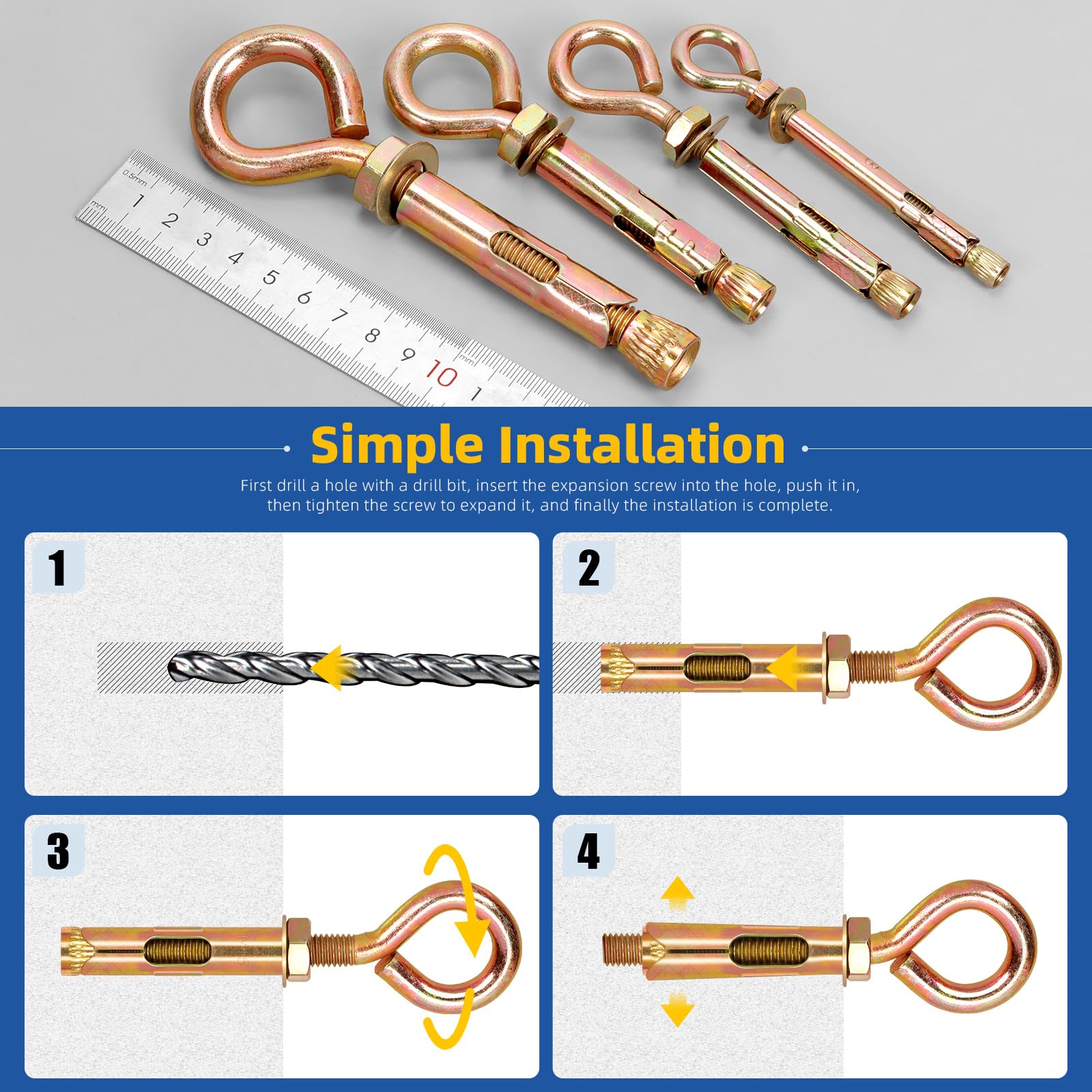 0.5mm
mm
1 2 3 4 5 6 7 8 9 10 1
mm

Simple Installation

First drill a hole with a drill bit, insert the expansion screw into the hole, push it in, then tighten the screw to expand it, and finally the installation is complete.

1

2

3

4