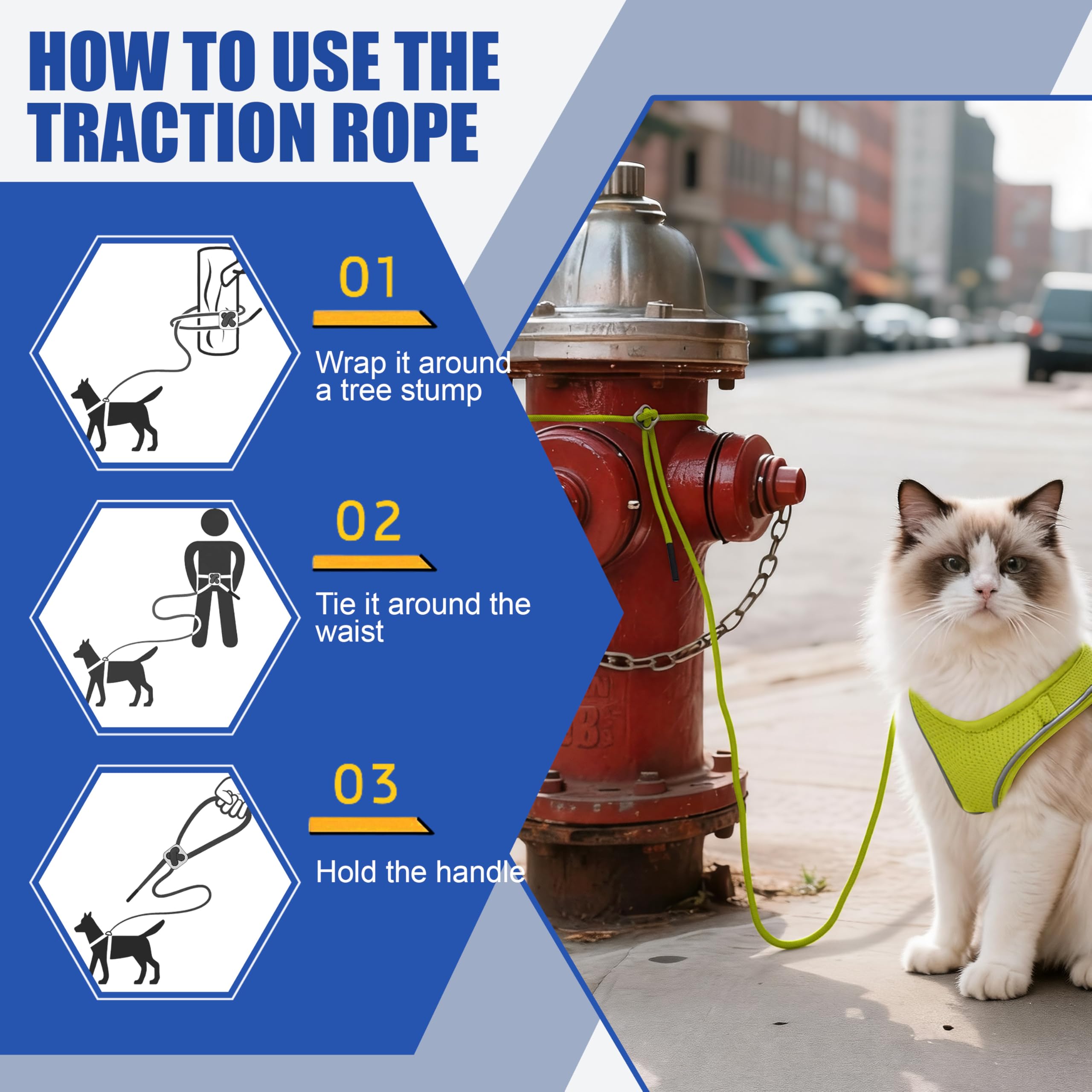 HOW TO USE THE TRACTION ROPE

01

Wrap it around a tree stump

02

Tie it around the waist

03

Hold the handle