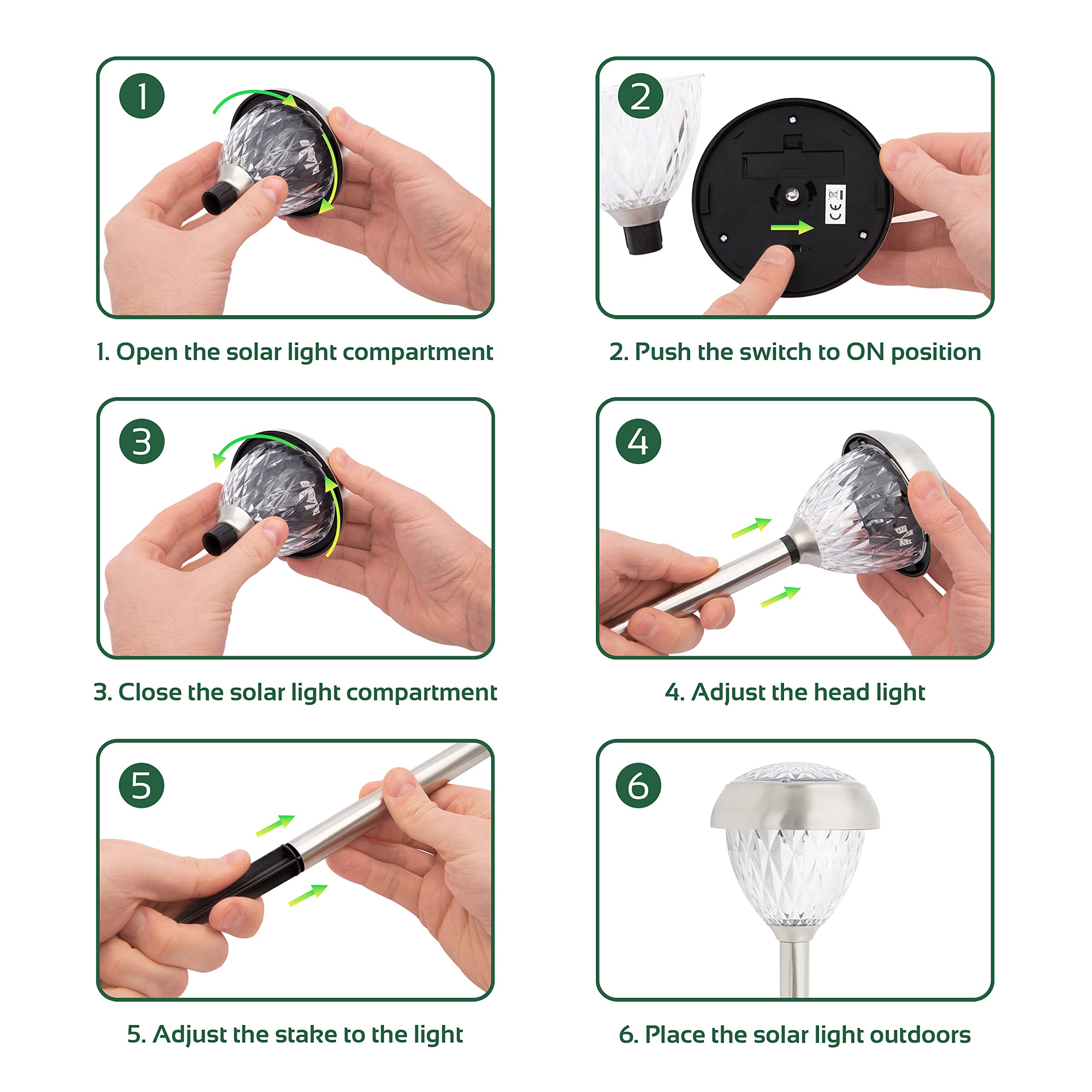 1

1. Open the solar light compartment

2

CE

2. Push the switch to ON position

3

3. Close the solar light compartment

4

4. Adjust the head light

5

5. Adjust the stake to the light

6

6. Place the solar light outdoors