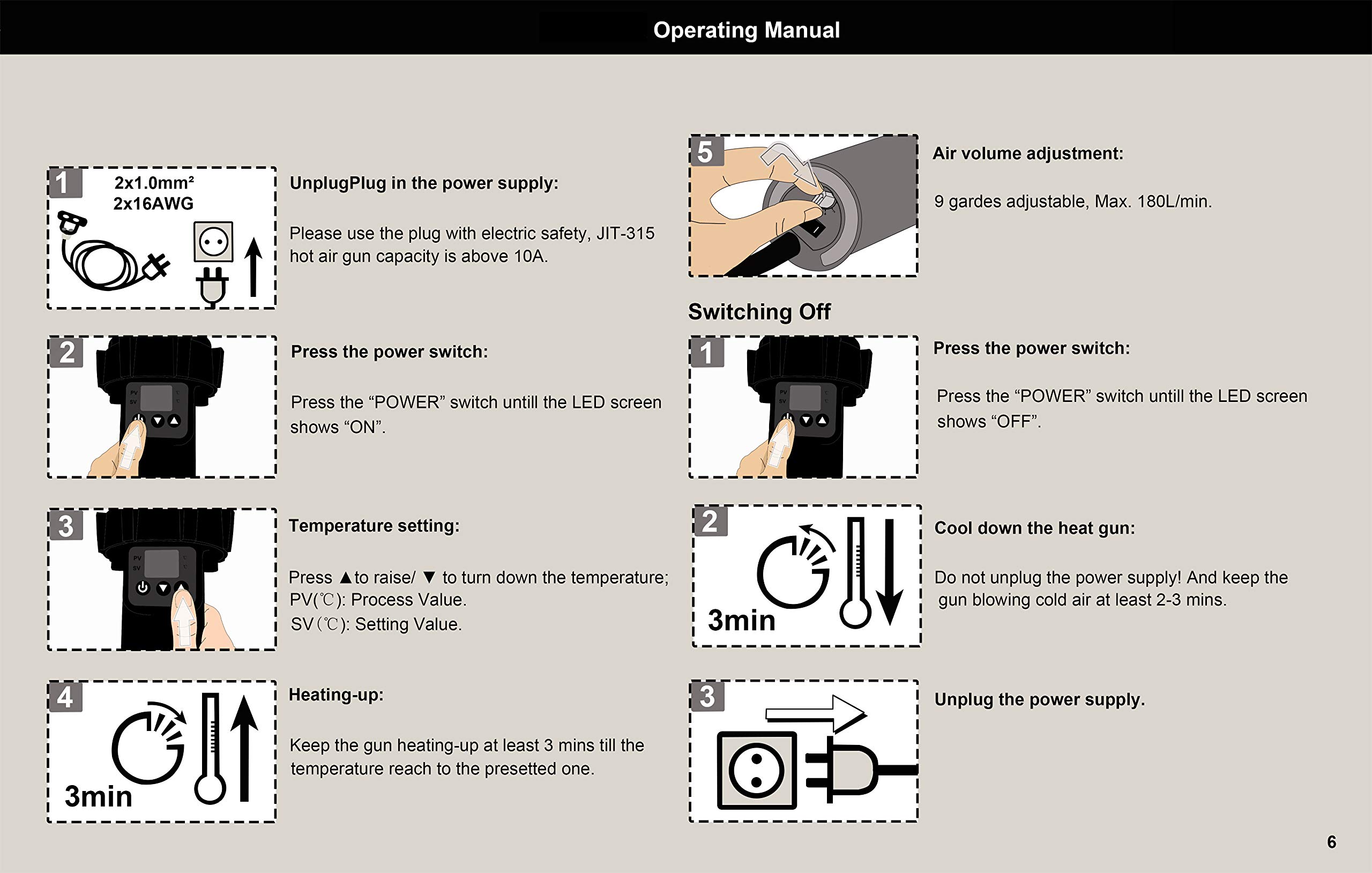 Operating Manual

1
2x1.0mm²
2x16AWG

UnplugPlug in the power supply:

Please use the plug with electric safety, JIT-315 hot air gun capacity is above 10A.

2
PV
SV

Press the power switch:

Press the “POWER” switch untill the LED screen shows “ON”.

3
PV
SV

Temperature setting:

Press ▲to raise/ ▼ to turn down the temperature;
PV(℃): Process Value.
SV(℃): Setting Value.

4
3min

Heating-up:

Keep the gun heating-up at least 3 mins till the temperature reach to the presetted one.

5

Air volume adjustment:

9 gardes adjustable, Max. 180L/min.

Switching Off

1
PV
SV

Press the power switch:

Press the “POWER” switch untill the LED screen shows “OFF”.

2
3min

Cool down the heat gun:

Do not unplug the power supply! And keep the gun blowing cold air at least 2-3 mins.

3

Unplug the power supply.

6