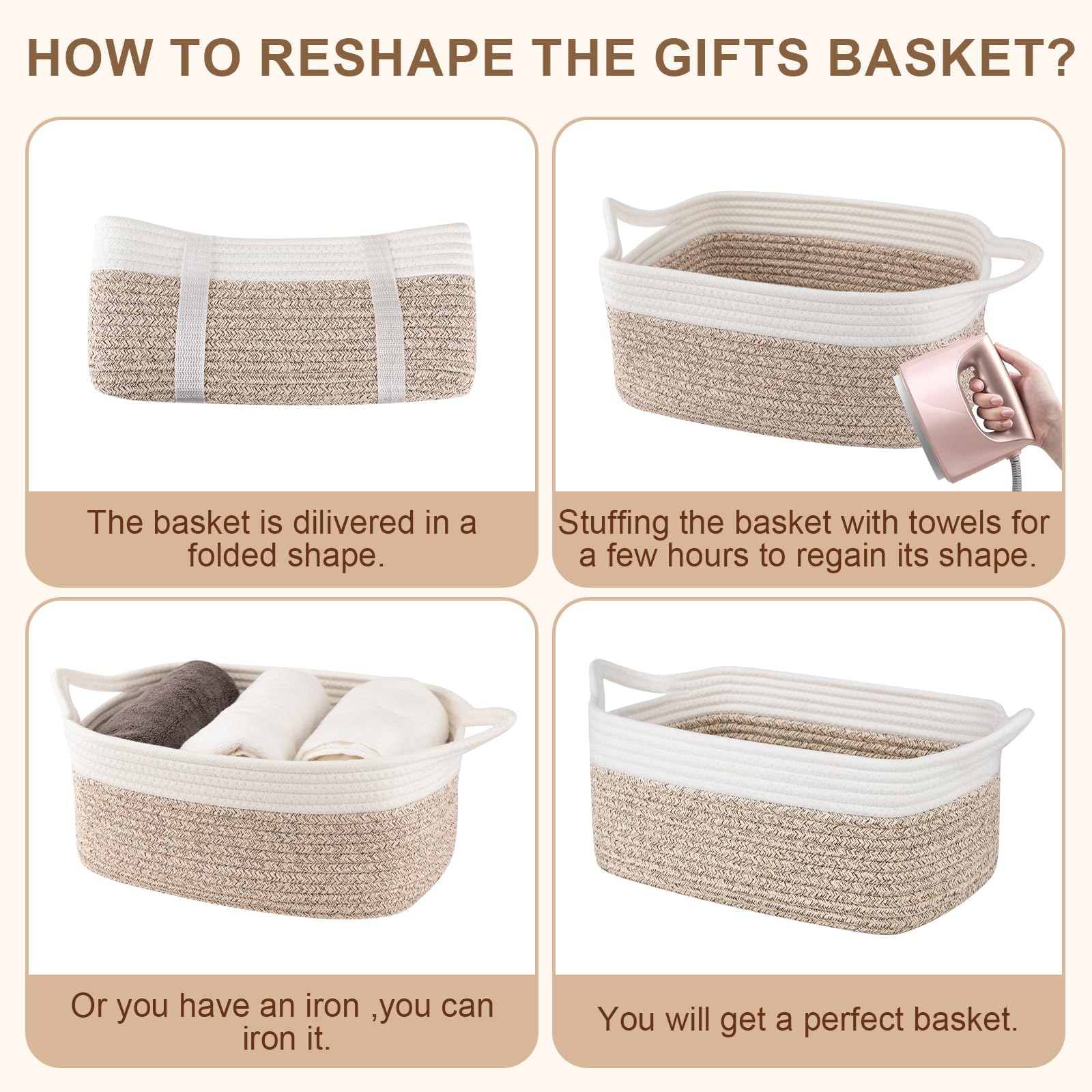 HOW TO RESHAPE THE GIFTS BASKET?

The basket is dilivered in a folded shape.

Stuffing the basket with towels for a few hours to regain its shape.

Or you have an iron ,you can iron it.

You will get a perfect basket.