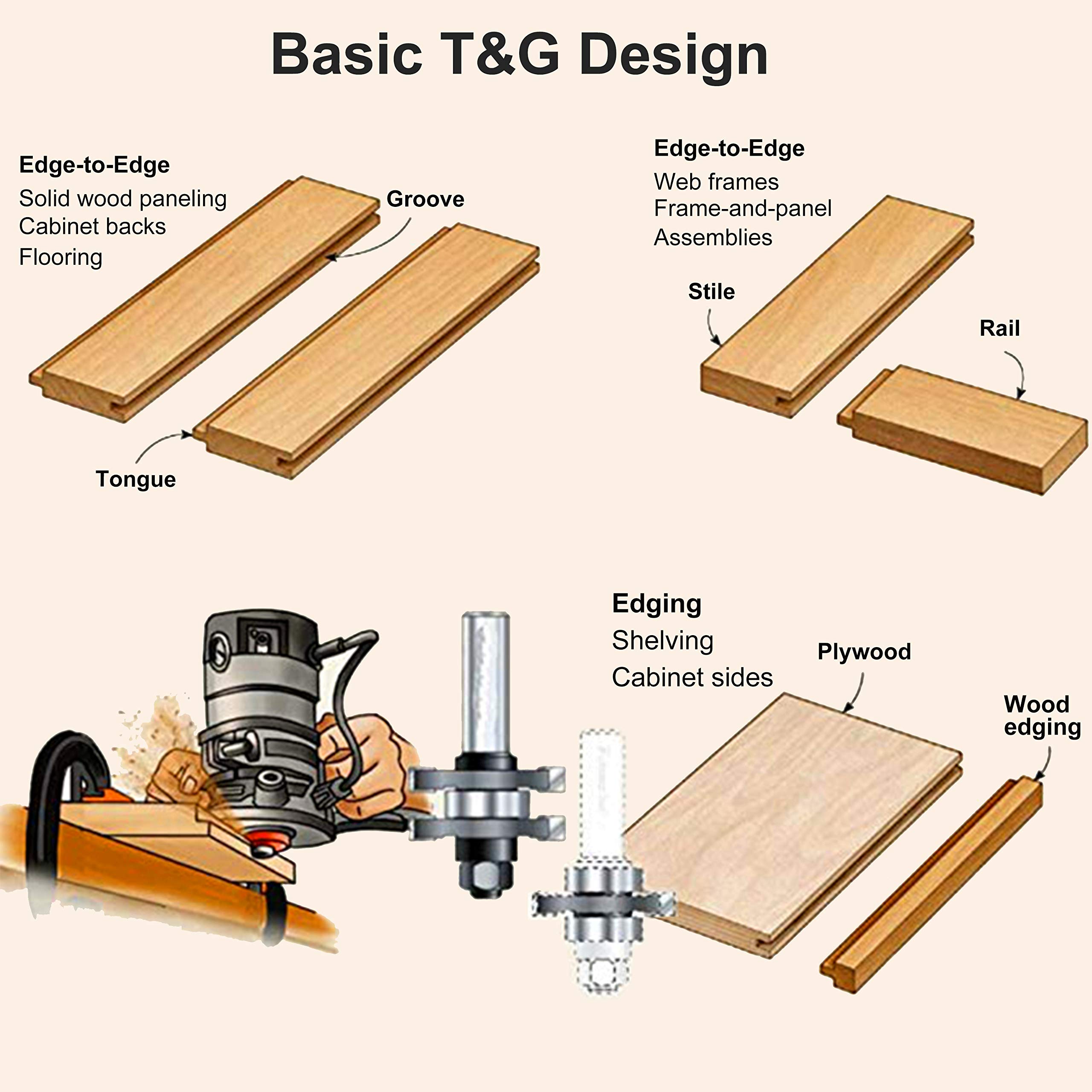 Basic T&G Design

Edge-to-Edge
Solid wood paneling
Cabinet backs
Flooring

Groove

Tongue

Edge-to-Edge
Web frames
Frame-and-panel
Assemblies

Stile

Rail

Edging
Shelving
Cabinet sides

Plywood

Wood edging