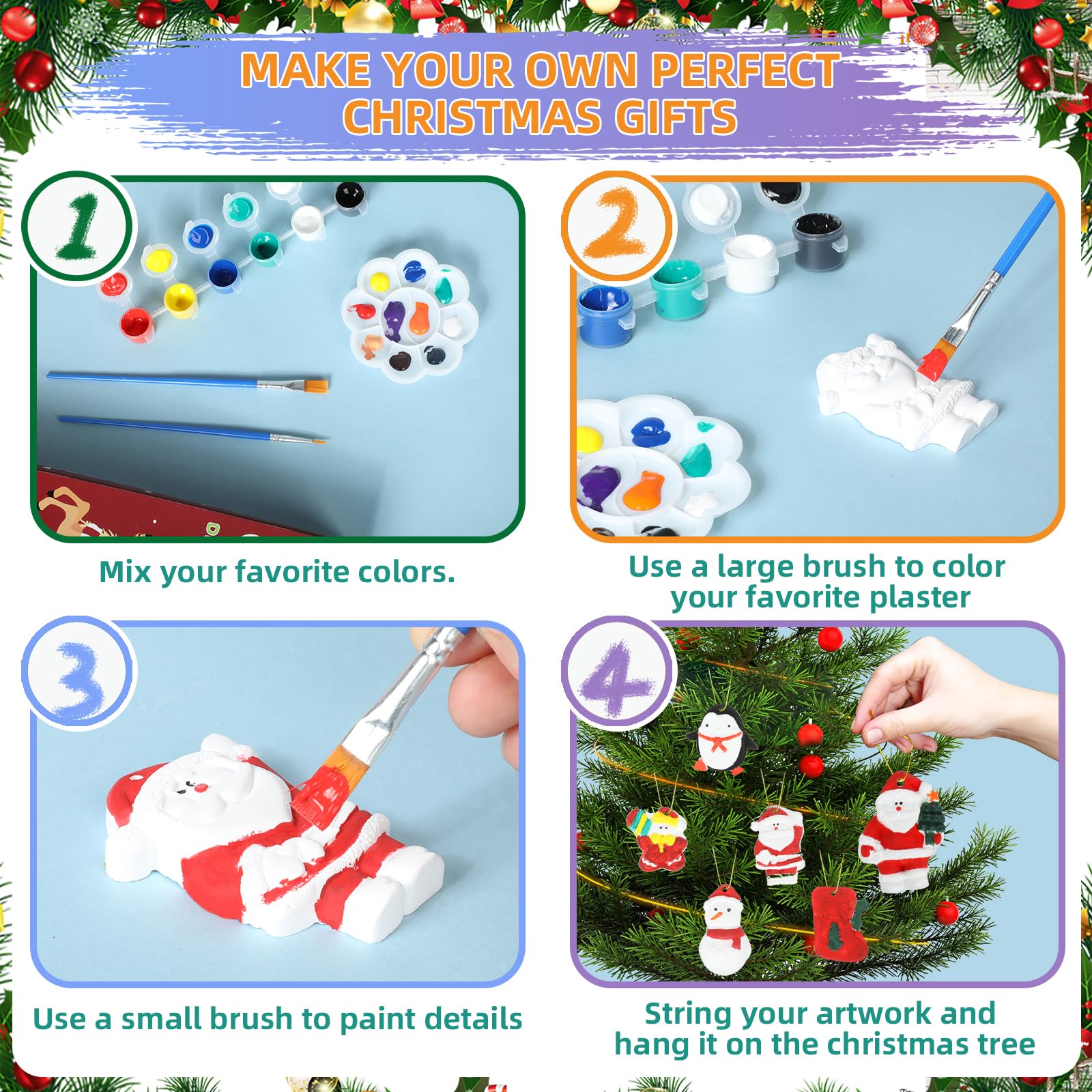 MAKE YOUR OWN PERFECT CHRISTMAS GIFTS

1

Mix your favorite colors.

2

Use a large brush to color your favorite plaster

3

Use a small brush to paint details

4

String your artwork and hang it on the christmas tree